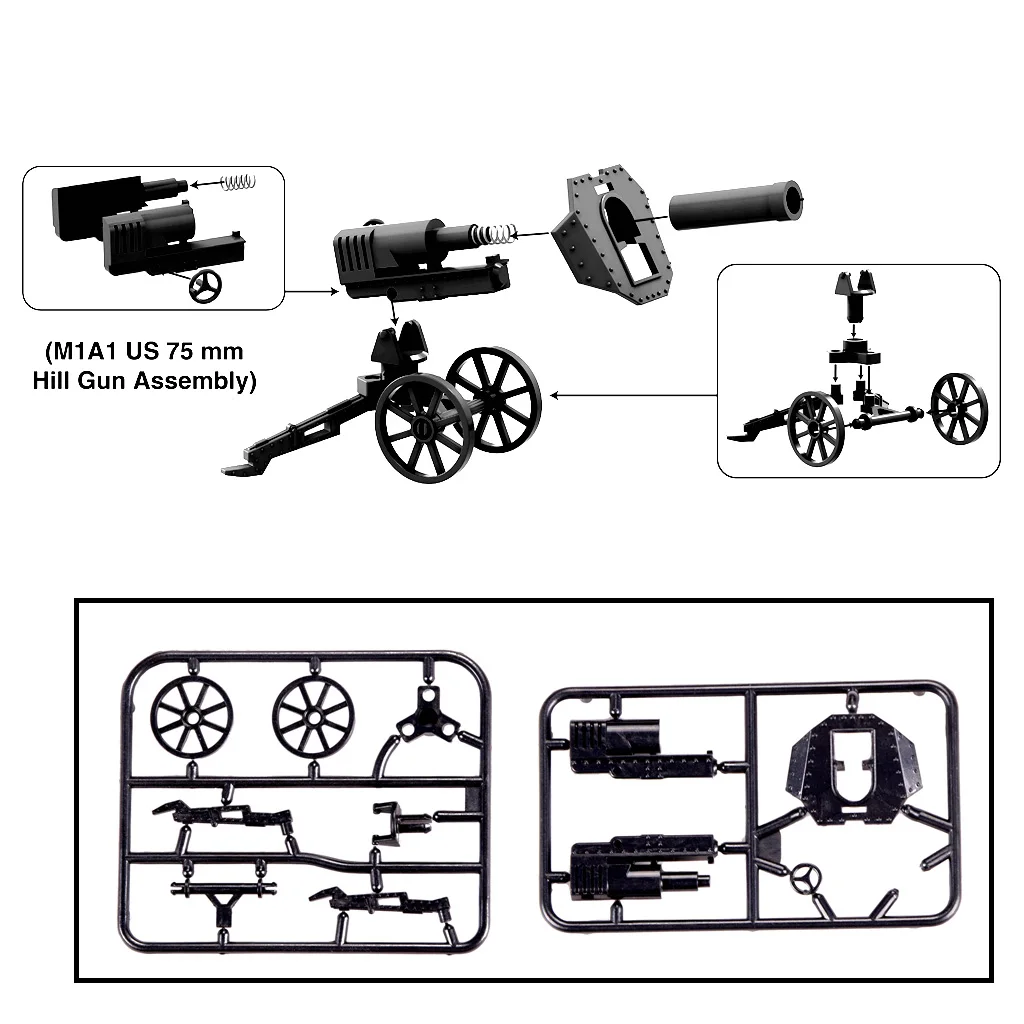 (M1A1 US 75 mm Hill Gun Assembly)