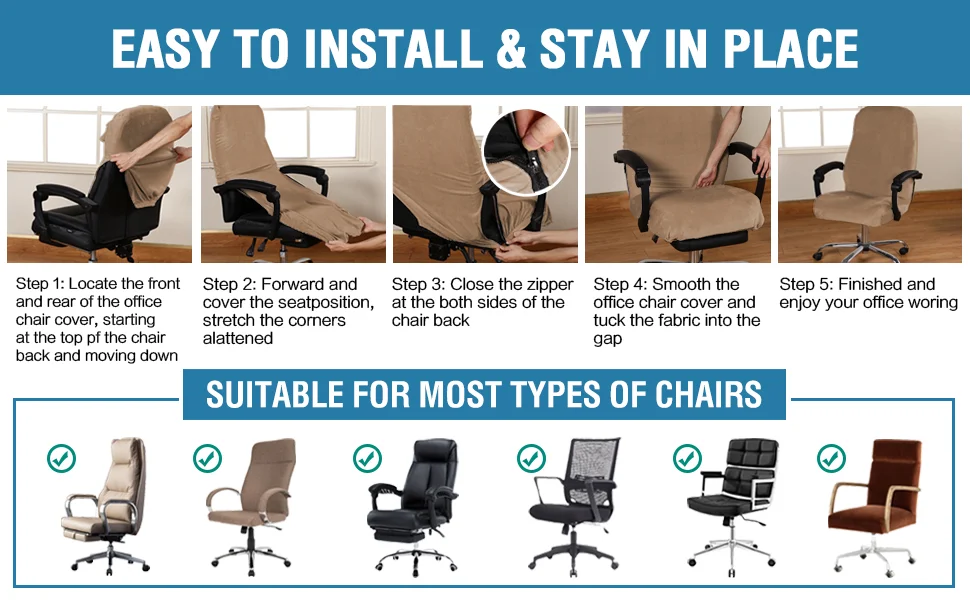 EASY TO INSTALL & STAY IN PLACE

Step 1: Locate the front and rear of the office chair cover, starting at the top pf the chair back and moving down

Step 2: Forward and cover the seatposition, stretch the corners alattened

Step 3: Close the zipper at the both sides of the chair back

Step 4: Smooth the office chair cover and tuck the fabric into the gap

Step 5: Finished and enjoy your office woring

SUITABLE FOR MOST TYPES OF CHAIRS