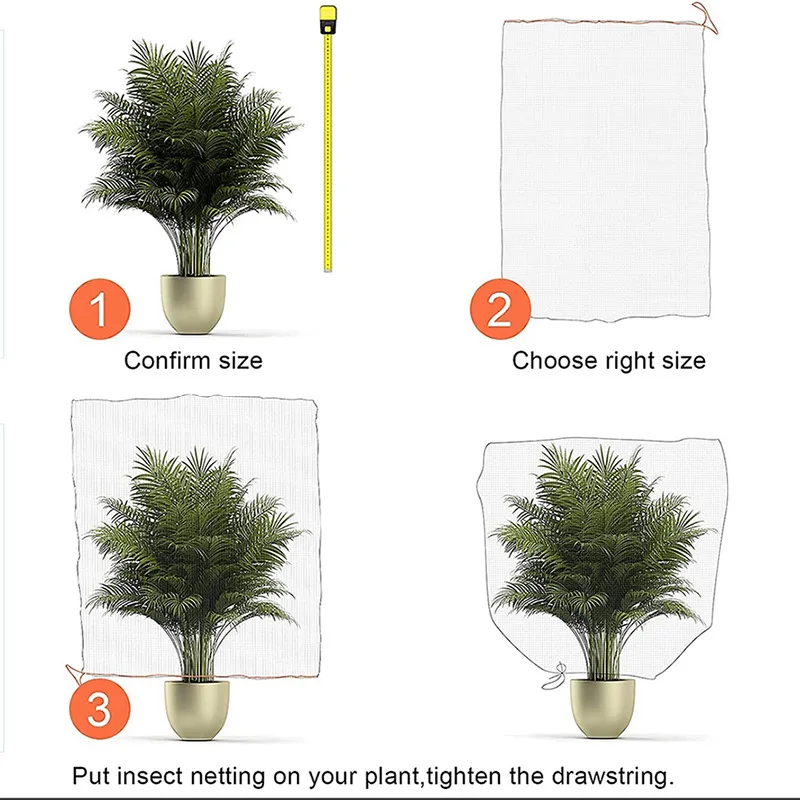 1

Confirm size

2

Choose right size

3

Put insect netting on your plant,tighten the drawstring.