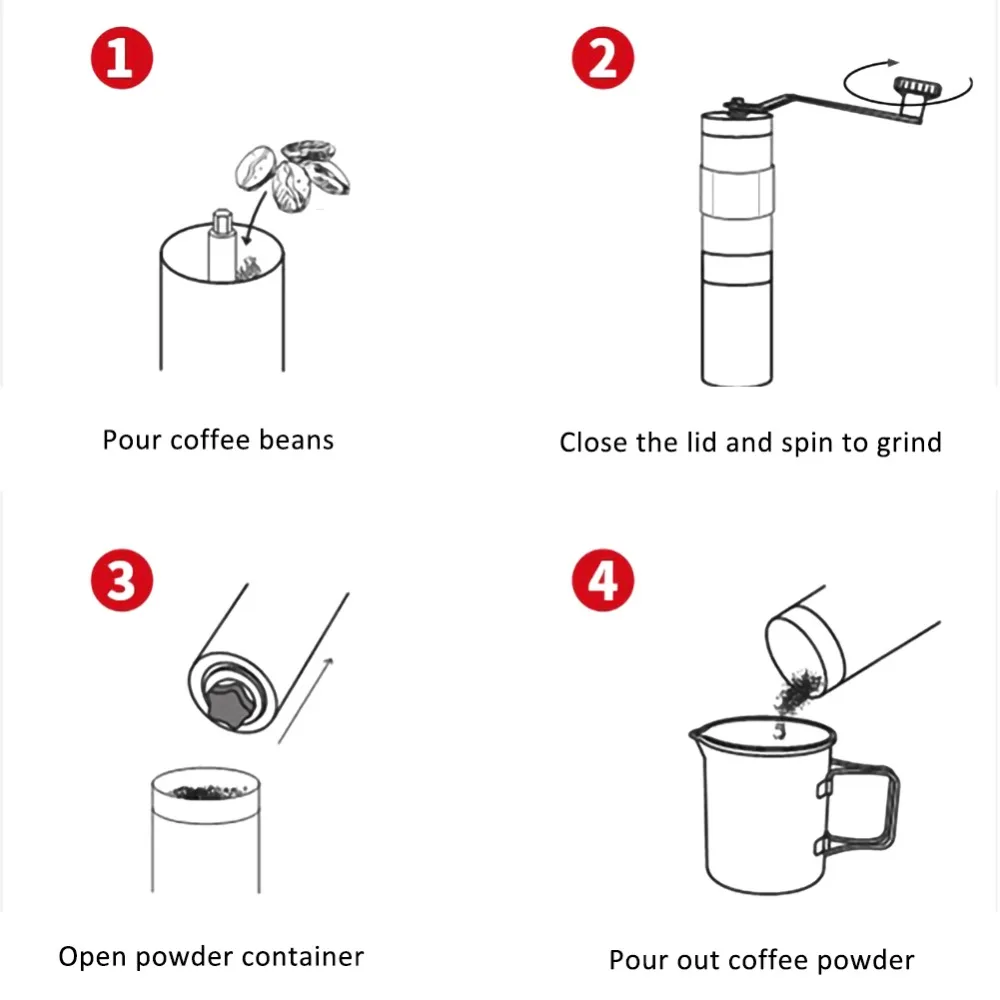 1

Pour coffee beans

2

Close the lid and spin to grind

3

Open powder container

4

Pour out coffee powder