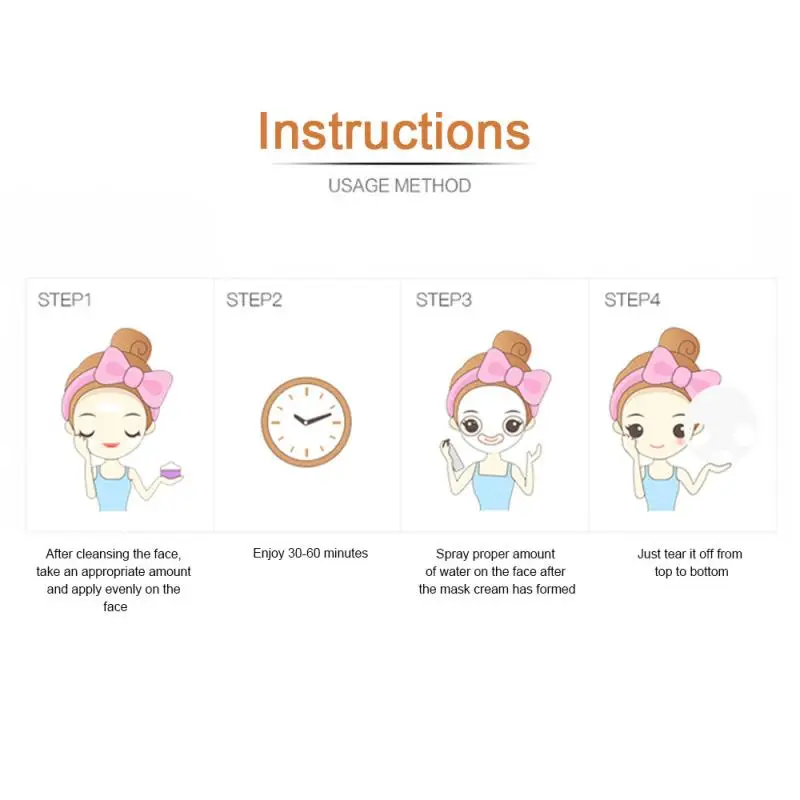 Instructions

USAGE METHOD

STEP1

After cleansing the face, take an appropriate amount and apply evenly on the face

STEP2

Enjoy 30-60 minutes

STEP3

Spray proper amount of water on the face after the mask cream has formed

STEP4

Just tear it off from top to bottom