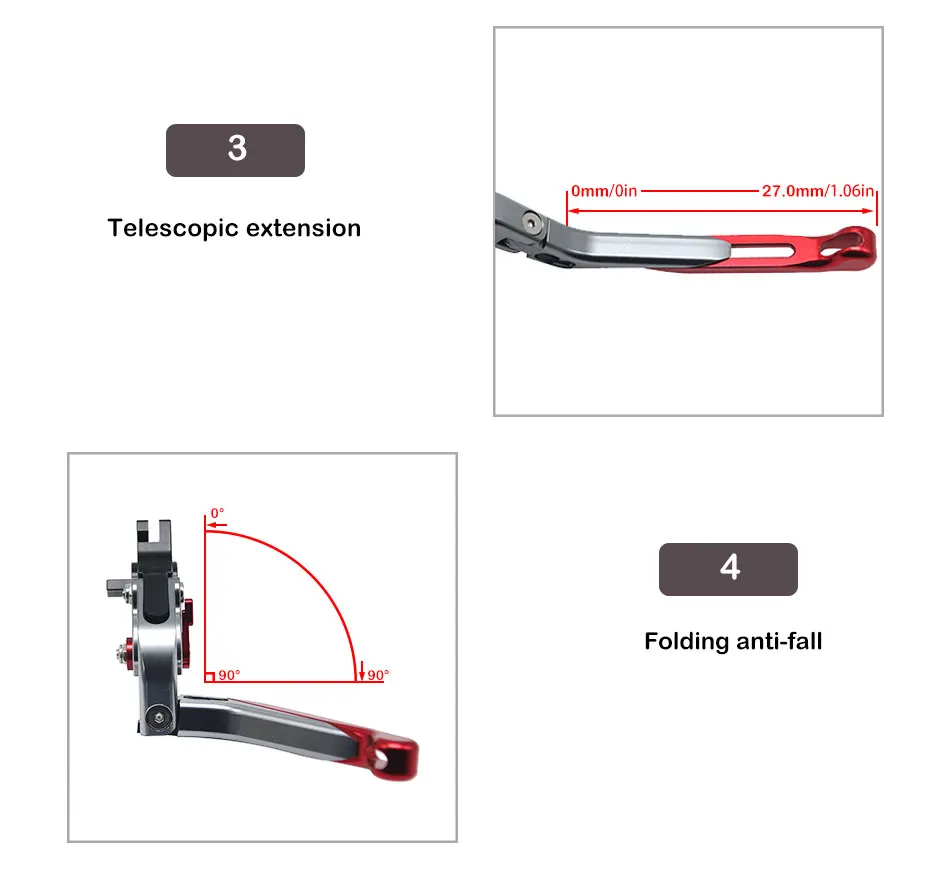 3

Telescopic extension

0mm/0in 27.0mm/1.06in

0°

90°

90°

4

Folding anti-fall