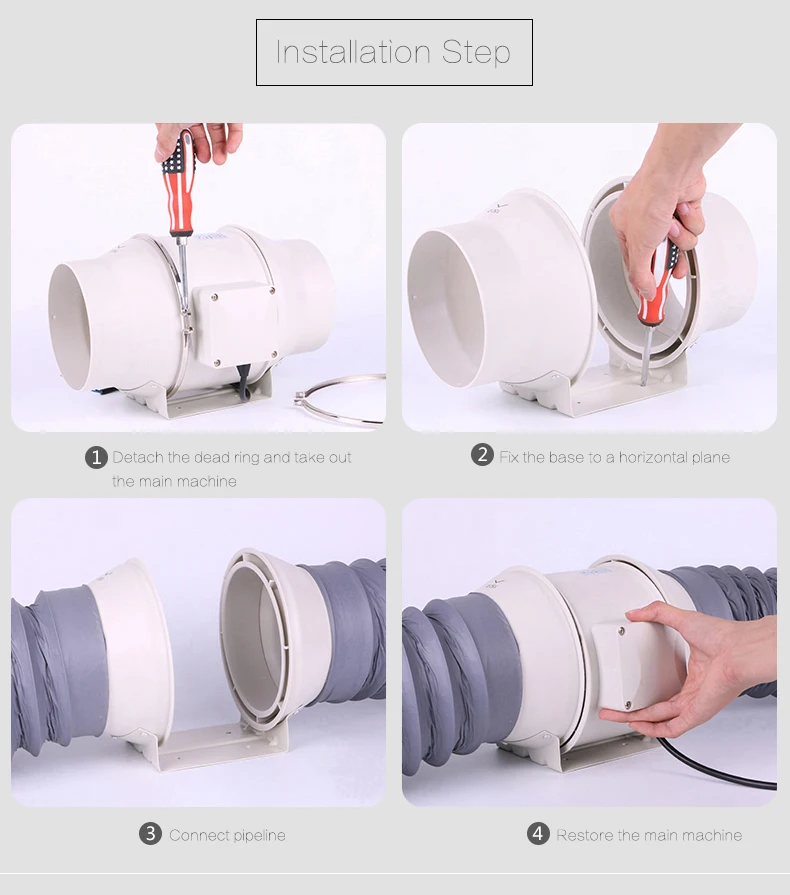 Installation Step

1 Detach the dead ring and take out the main machine

2 Fix the base to a horizontal plane

3 Connect pipeline

4 Restore the main machine