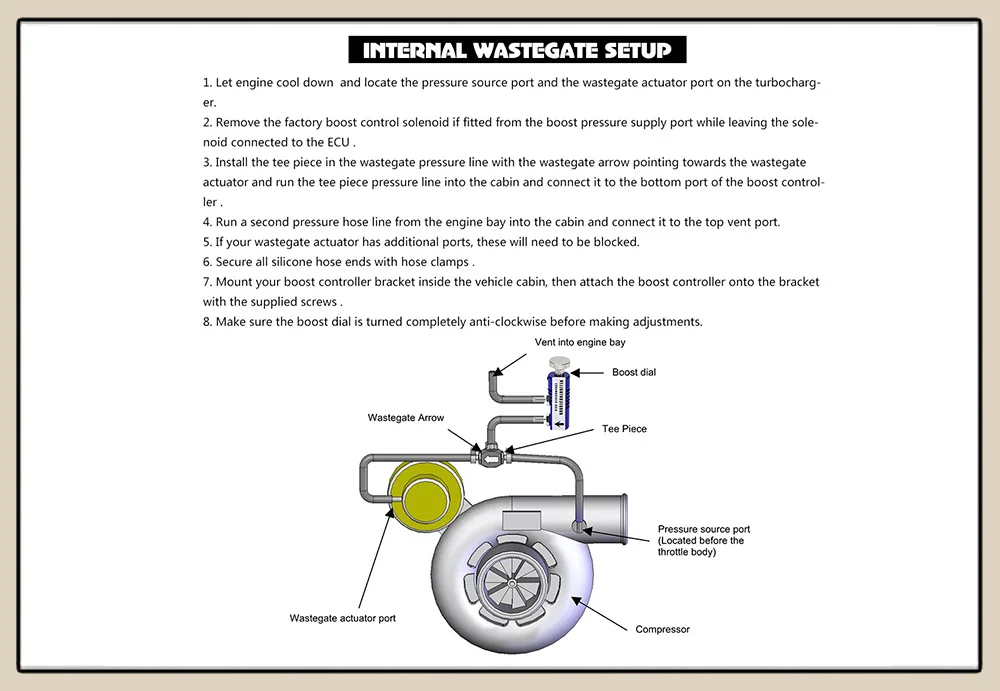 INTERNAL WASTEGATE SETUP

1. Let engine cool down  and locate the pressure source port and the wastegate actuator port on the turbocharger.
2. Remove the factory boost control solenoid if fitted from the boost pressure supply port while leaving the solenoid connected to the ECU .
3. Install the tee piece in the wastegate pressure line with the wastegate arrow pointing towards the wastegate actuator and run the tee piece pressure line into the cabin and connect it to the bottom port of the boost controller .
4. Run a second pressure hose line from the engine bay into the cabin and connect it to the top vent port.
5. If your wastegate actuator has additional ports, these will need to be blocked.
6. Secure all silicone hose ends with hose clamps .
7. Mount your boost controller bracket inside the vehicle cabin, then attach the boost controller onto the bracket with the supplied screws .
8. Make sure the boost dial is turned completely anti-clockwise before making adjustments.

Vent into engine bay

Boost dial

Wastegate Arrow

Tee Piece

Pressure source port
(Located before the throttle body)

Wastegate actuator port

Compressor