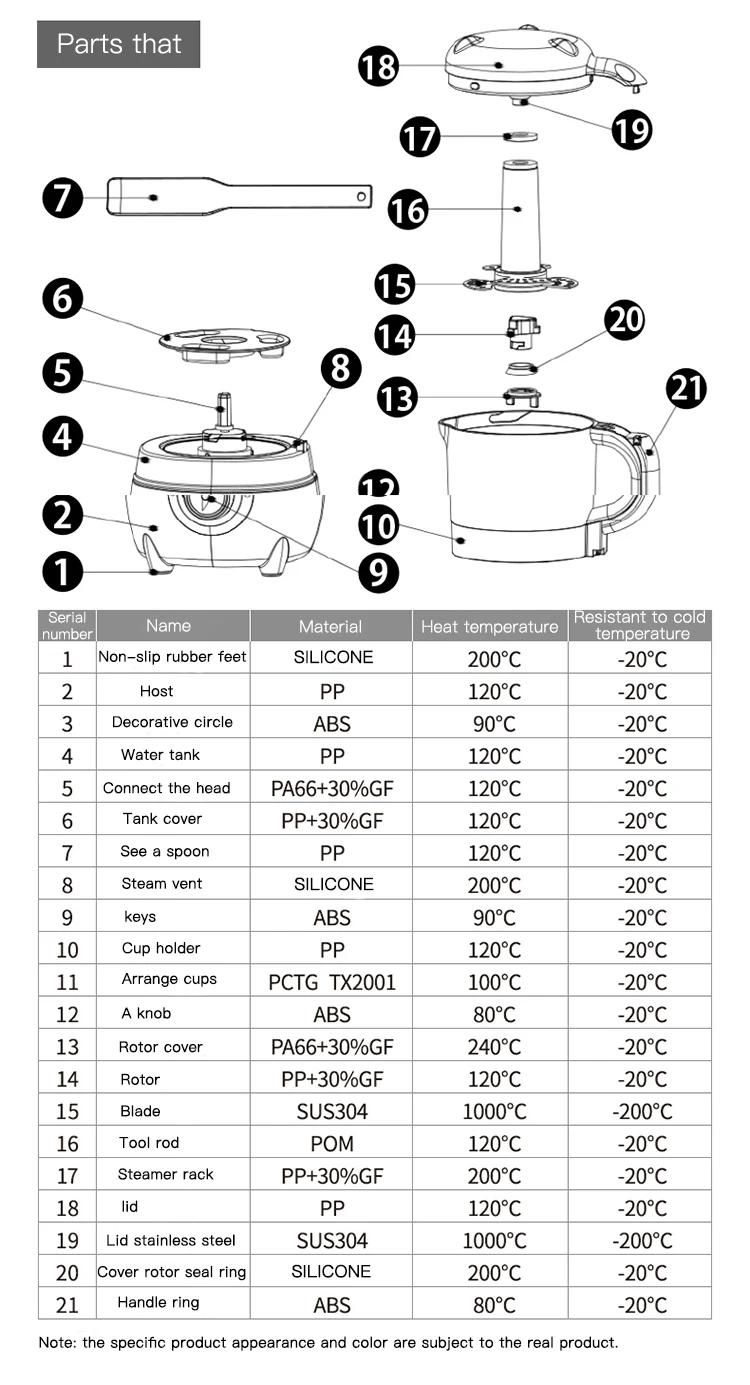 Parts that

18
19
17
7
16
15
6
14
20
5
8
13
21
4
12
2
10
1
9

| Serial number | Name | Material | Heat temperature | Resistant to cold temperature |
|---|---|---|---|---|
| 1 | Non-slip rubber feet | SILICONE | 200°C | -20°C |
| 2 | Host | PP | 120°C | -20°C |
| 3 | Decorative circle | ABS | 90°C | -20°C |
| 4 | Water tank | PP | 120°C | -20°C |
| 5 | Connect the head | PA66+30%GF | 120°C | -20°C |
| 6 | Tank cover | PP+30%GF | 120°C | -20°C |
| 7 | See a spoon | PP | 120°C | -20°C |
| 8 | Steam vent | SILICONE | 200°C | -20°C |
| 9 | keys | ABS | 90°C | -20°C |
| 10 | Cup holder | PP | 120°C | -20°C |
| 11 | Arrange cups | PCTG TX2001 | 100°C | -20°C |
| 12 | A knob | ABS | 80°C | -20°C |
| 13 | Rotor cover | PA66+30%GF | 240°C | -20°C |
| 14 | Rotor | PP+30%GF | 120°C | -20°C |
| 15 | Blade | SUS304 | 1000°C | -200°C |
| 16 | Tool rod | POM | 120°C | -20°C |
| 17 | Steamer rack | PP+30%GF | 200°C | -20°C |
| 18 | lid | PP | 120°C | -20°C |
| 19 | Lid stainless steel | SUS304 | 1000°C | -200°C |
| 20 | Cover rotor seal ring | SILICONE | 200°C | -20°C |
| 21 | Handle ring | ABS | 80°C | -20°C |

Note: the specific product appearance and color are subject to the real product.