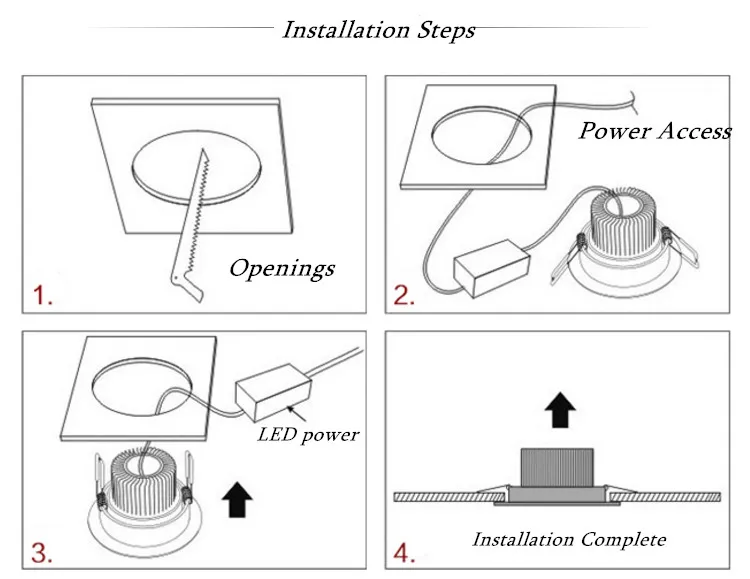 Installation Steps

Openings

1.

Power Access

2.

LED power

3.

Installation Complete

4.