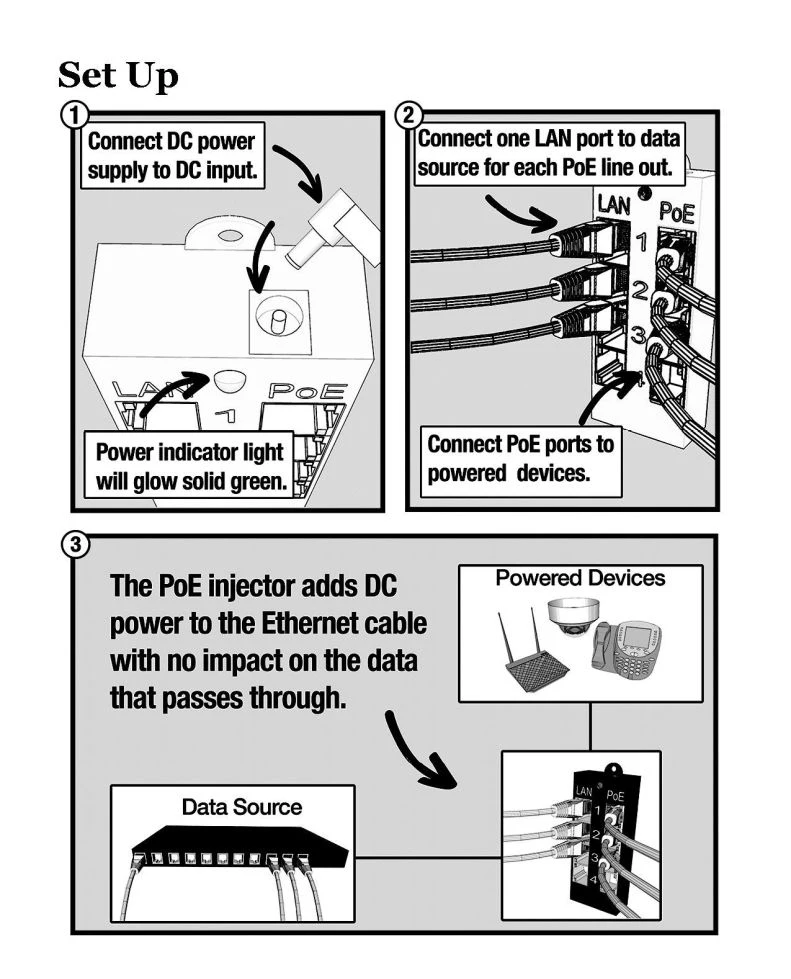 Set Up

1

Connect DC power supply to DC input.

LAN

PoE

1

Power indicator light will glow solid green.

2

Connect one LAN port to data source for each PoE line out.

LAN

PoE

1

2

3

Connect PoE ports to powered devices.

3

The PoE injector adds DC power to the Ethernet cable with no impact on the data that passes through.

Powered Devices

Data Source

LAN

PoE

1

2

3

4