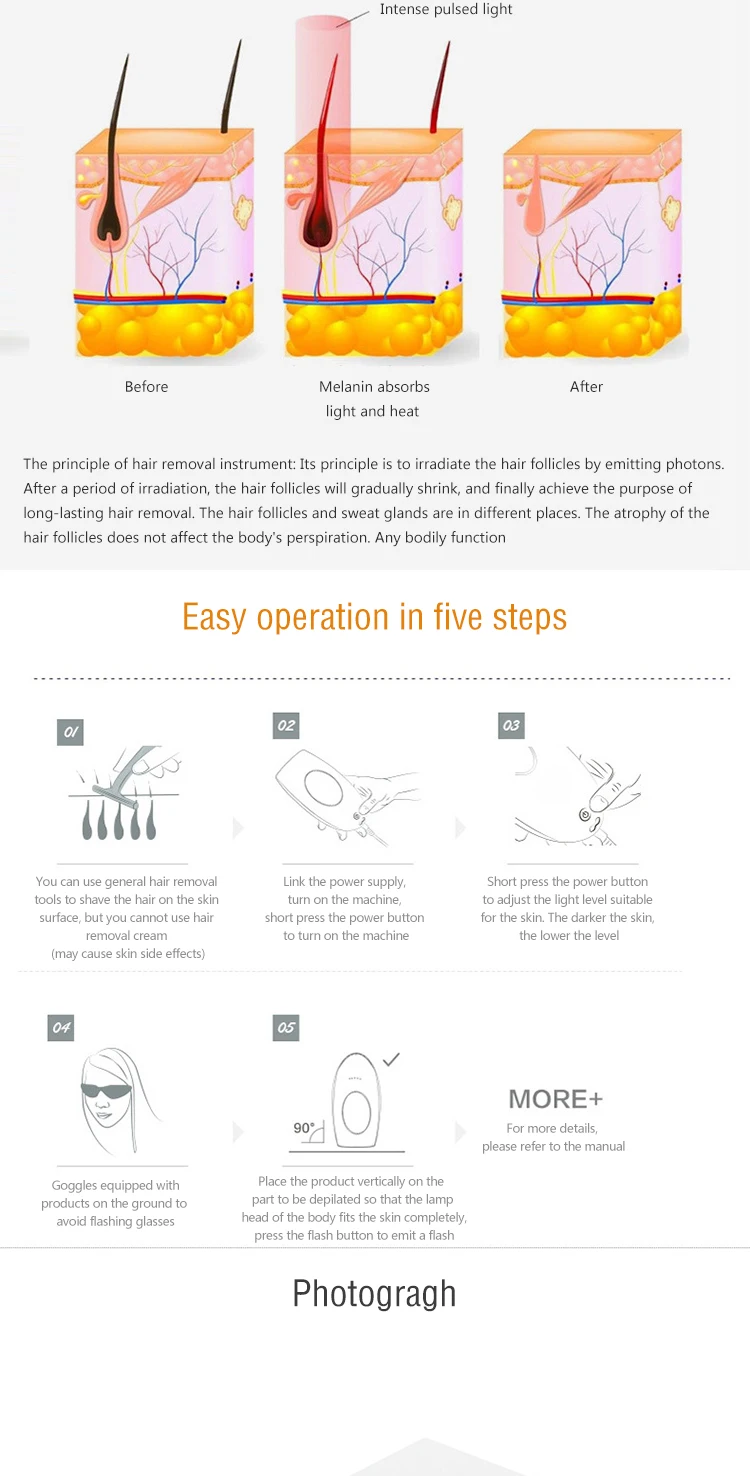 Intense pulsed light

Before

Melanin absorbs light and heat

After

The principle of hair removal instrument: Its principle is to irradiate the hair follicles by emitting photons. After a period of irradiation, the hair follicles will gradually shrink, and finally achieve the purpose of long-lasting hair removal. The hair follicles and sweat glands are in different places. The atrophy of the hair follicles does not affect the body's perspiration. Any bodily function

Easy operation in five steps

01

You can use general hair removal tools to shave the hair on the skin surface, but you cannot use hair removal cream (may cause skin side effects)

02

Link the power supply, turn on the machine, short press the power button to turn on the machine

03

Short press the power button to adjust the light level suitable for the skin. The darker the skin, the lower the level

04

Goggles equipped with products on the ground to avoid flashing glasses

05

90°

Place the product vertically on the part to be depilated so that the lamp head of the body fits the skin completely, press the flash button to emit a flash

MORE+

For more details, please refer to the manual

Photogragh