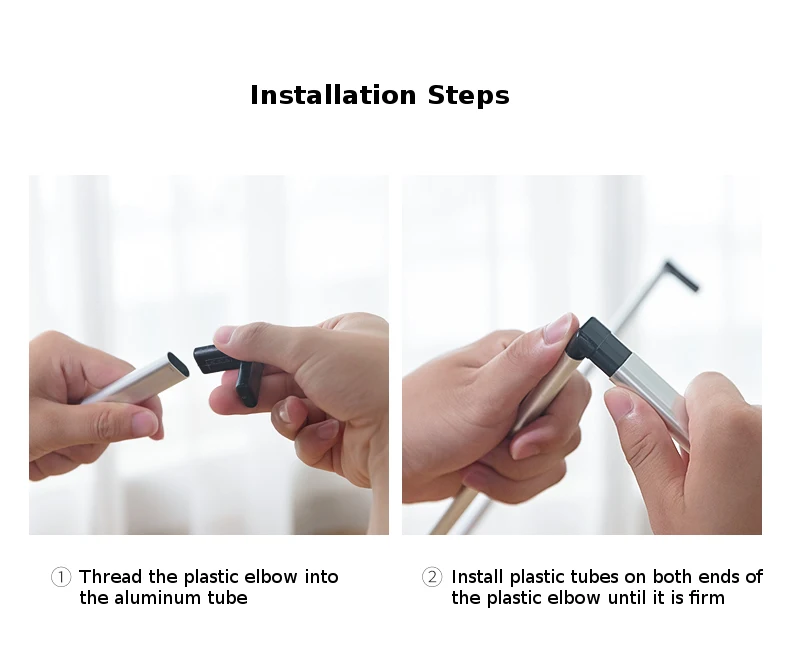 Installation Steps

① Thread the plastic elbow into the aluminum tube

② Install plastic tubes on both ends of the plastic elbow until it is firm