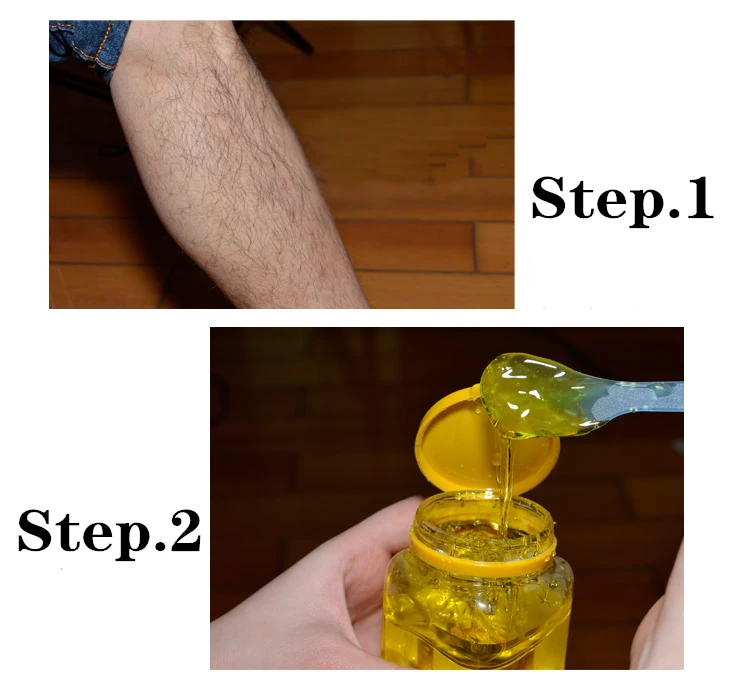 Step.1

Step.2