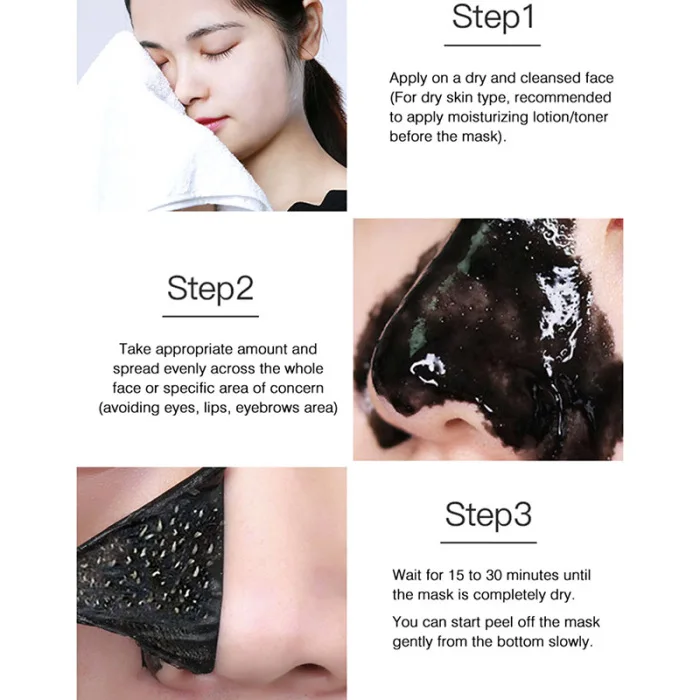 Step1

Apply on a dry and cleansed face (For dry skin type, recommended to apply moisturizing lotion/toner before the mask).

Step2

Take appropriate amount and spread evenly across the whole face or specific area of concern (avoiding eyes, lips, eyebrows area)

Step3

Wait for 15 to 30 minutes until the mask is completely dry.

You can start peel off the mask gently from the bottom slowly.