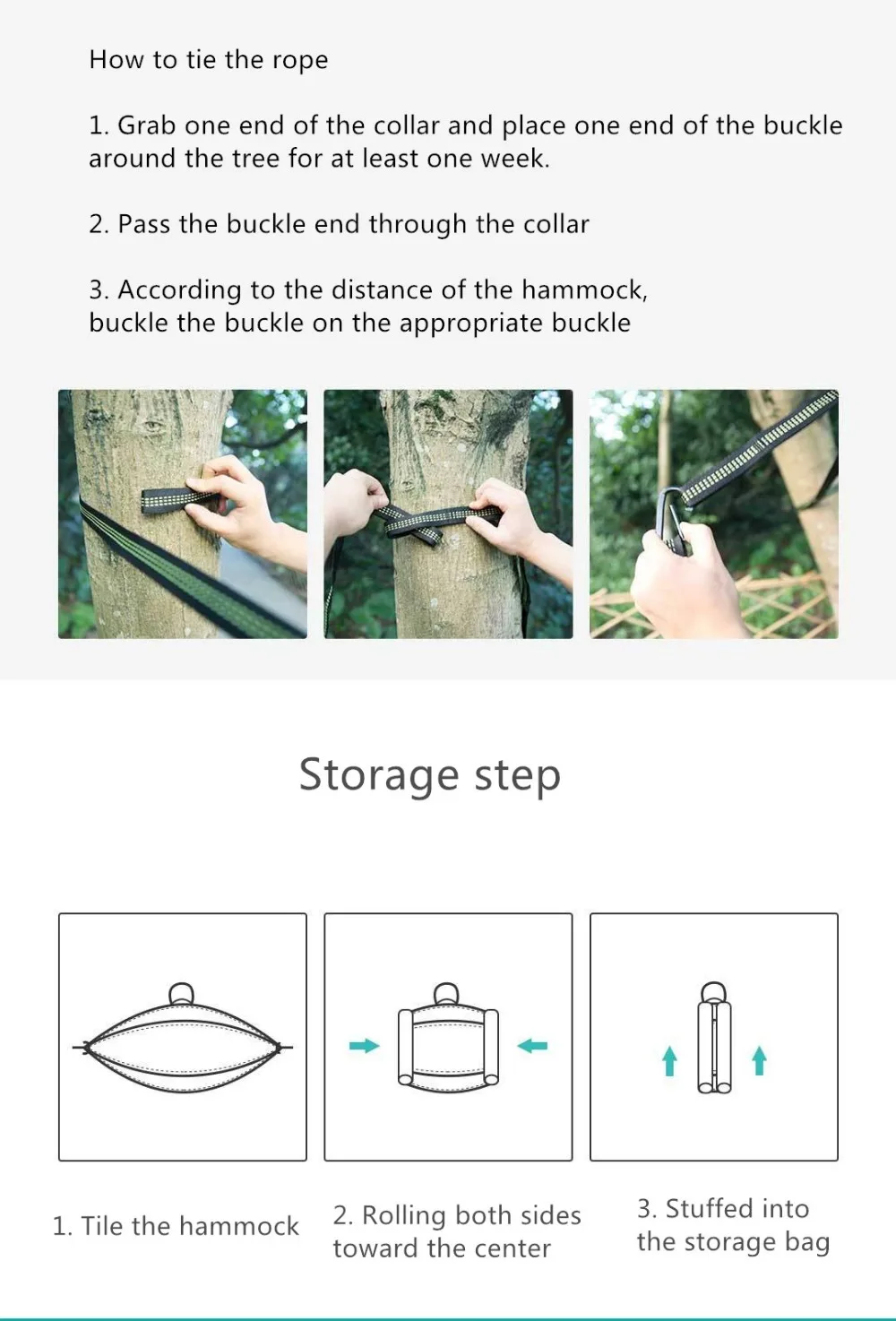 How to tie the rope

1. Grab one end of the collar and place one end of the buckle around the tree for at least one week.

2. Pass the buckle end through the collar

3. According to the distance of the hammock, buckle the buckle on the appropriate buckle

Storage step

1. Tile the hammock

2. Rolling both sides toward the center

3. Stuffed into the storage bag