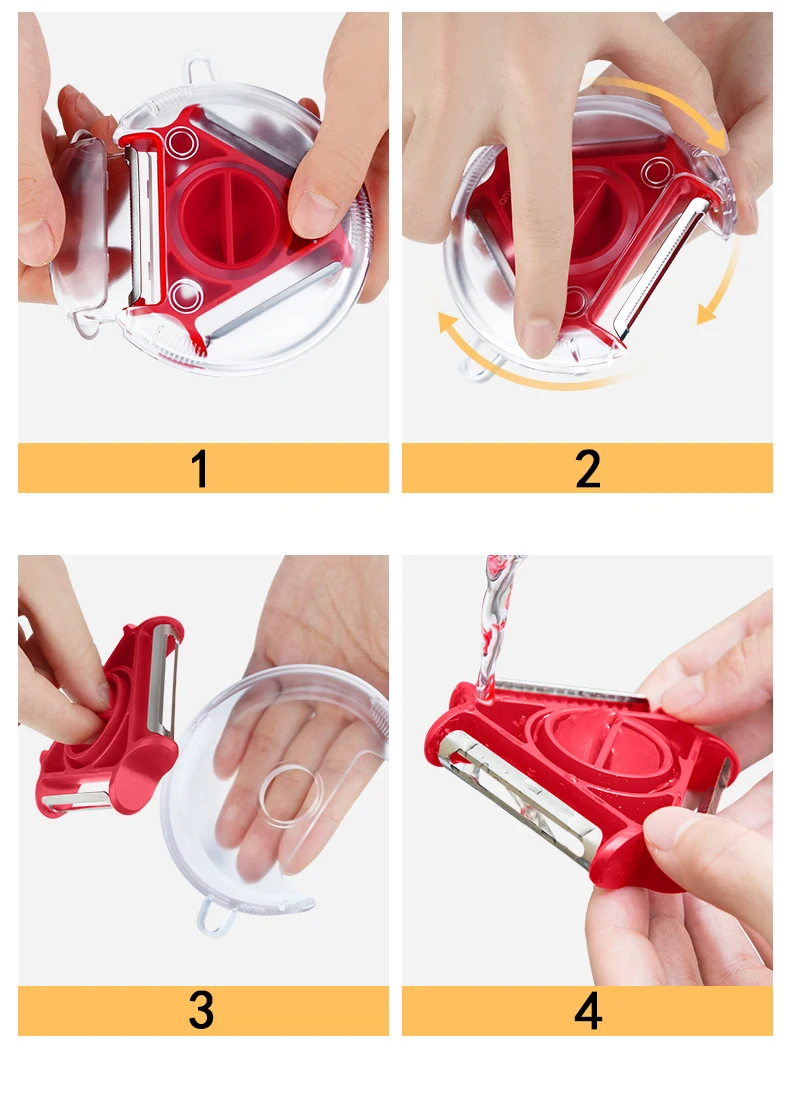 1

2

3

4