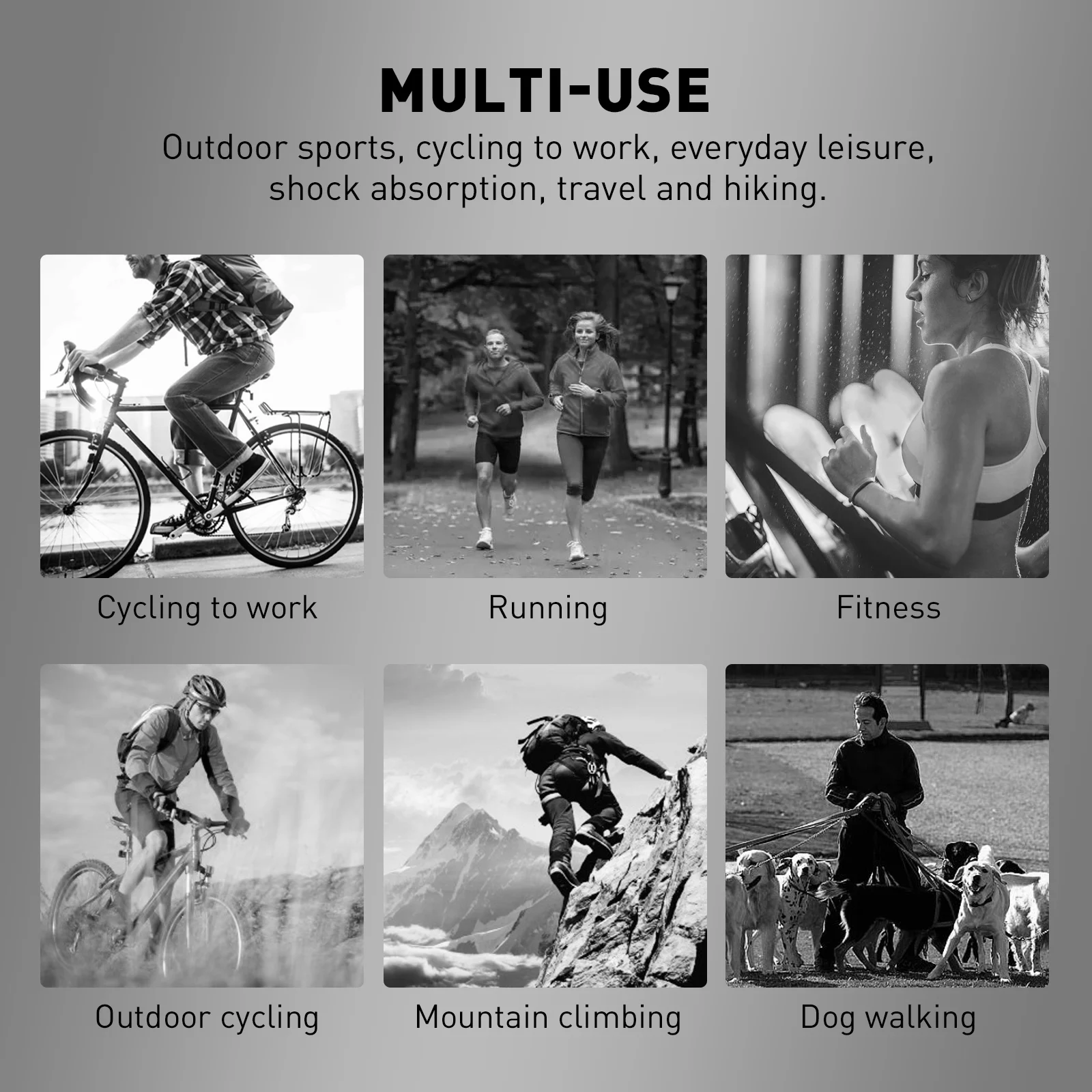 MULTI-USE

Outdoor sports, cycling to work, everyday leisure, shock absorption, travel and hiking.

Cycling to work

Running

Fitness

Outdoor cycling

Mountain climbing

Dog walking