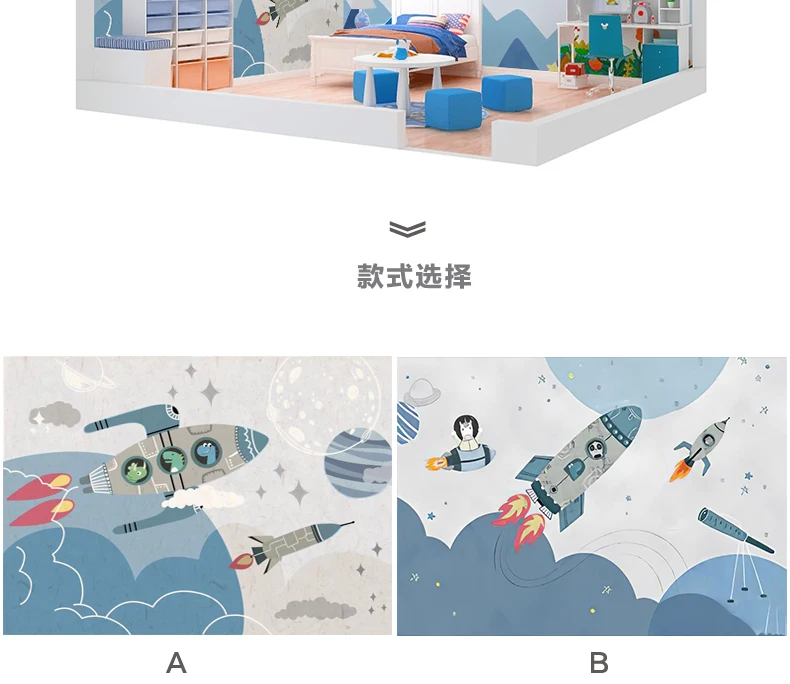 款式选择

A

B