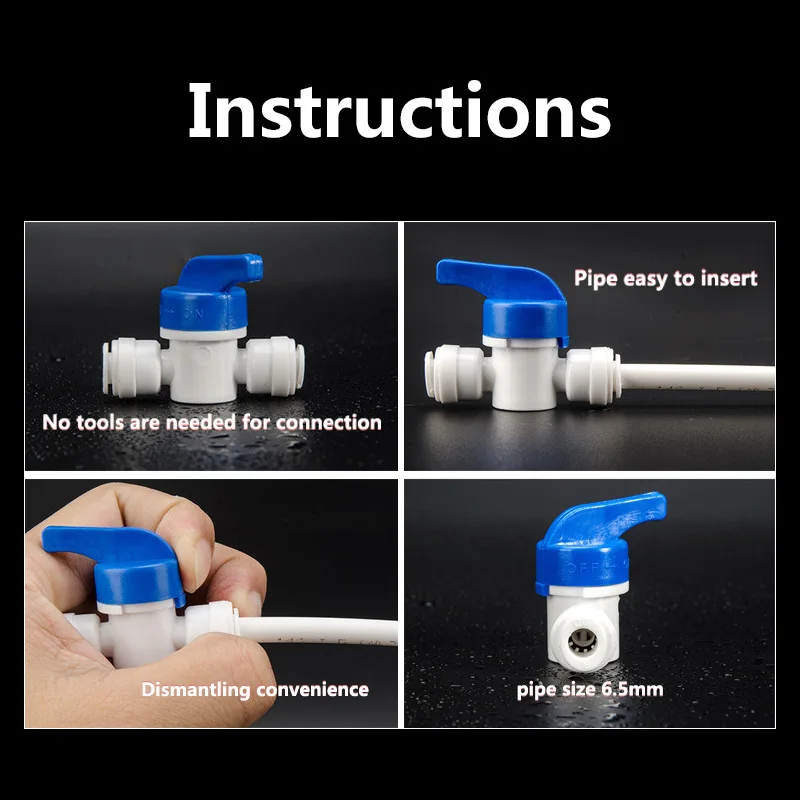 Instructions

ON

No tools are needed for connection

Pipe easy to insert

Dismantling convenience

OFF

pipe size 6.5mm