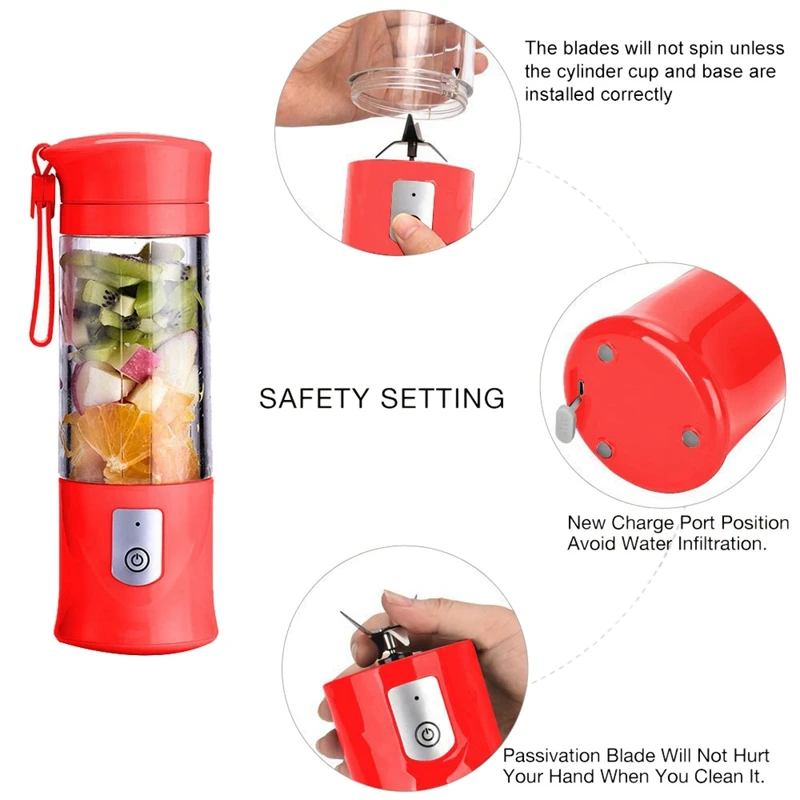 The blades will not spin unless the cylinder cup and base are installed correctly

SAFETY SETTING

New Charge Port Position Avoid Water Infiltration.

Passivation Blade Will Not Hurt Your Hand When You Clean It.