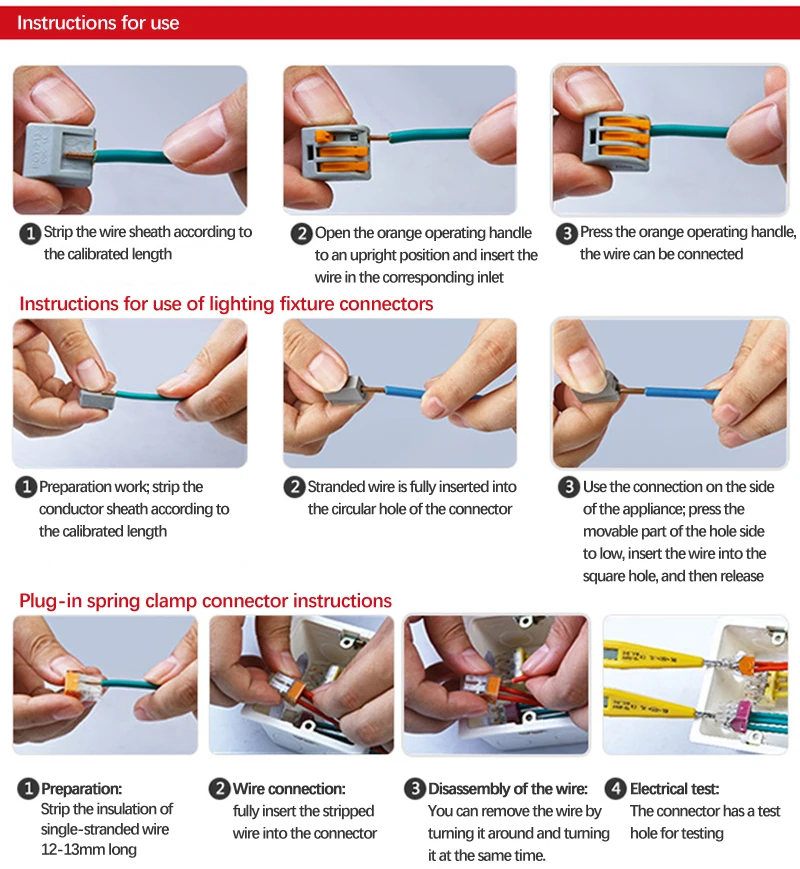 Instructions for use

1 Strip the wire sheath according to the calibrated length

2 Open the orange operating handle to an upright position and insert the wire in the corresponding inlet

3 Press the orange operating handle, the wire can be connected

Instructions for use of lighting fixture connectors

1 Preparation work; strip the conductor sheath according to the calibrated length

2 Stranded wire is fully inserted into the circular hole of the connector

3 Use the connection on the side of the appliance; press the movable part of the hole side to low, insert the wire into the square hole, and then release

Plug-in spring clamp connector instructions

1 Preparation:
Strip the insulation of single-stranded wire 12-13mm long

2 Wire connection:
fully insert the stripped wire into the connector

3 Disassembly of the wire:
You can remove the wire by turning it around and turning it at the same time.

4 Electrical test:
The connector has a test hole for testing