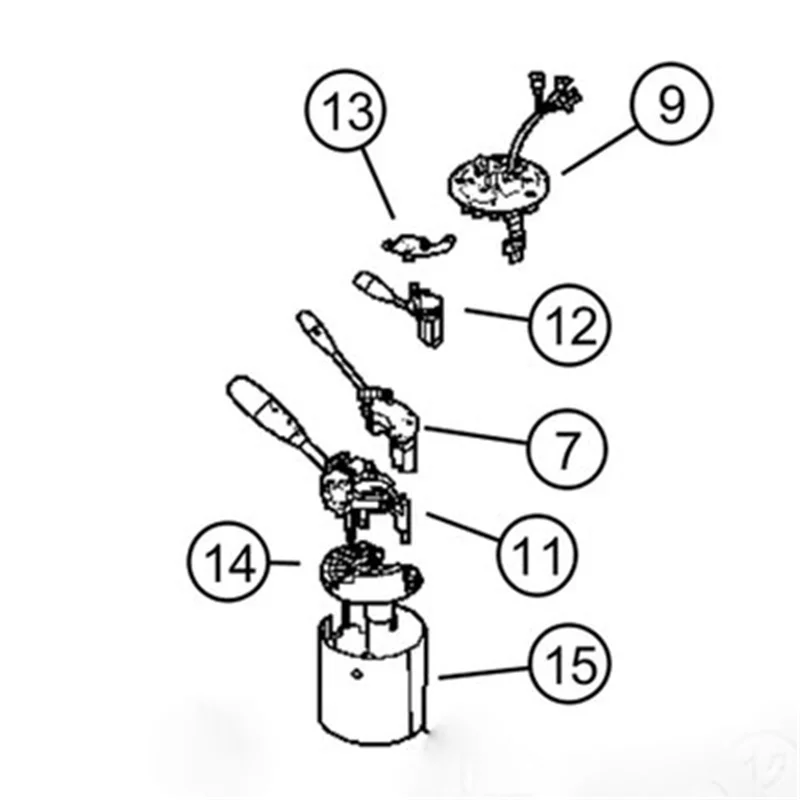 13
9
12
7
11
14
15