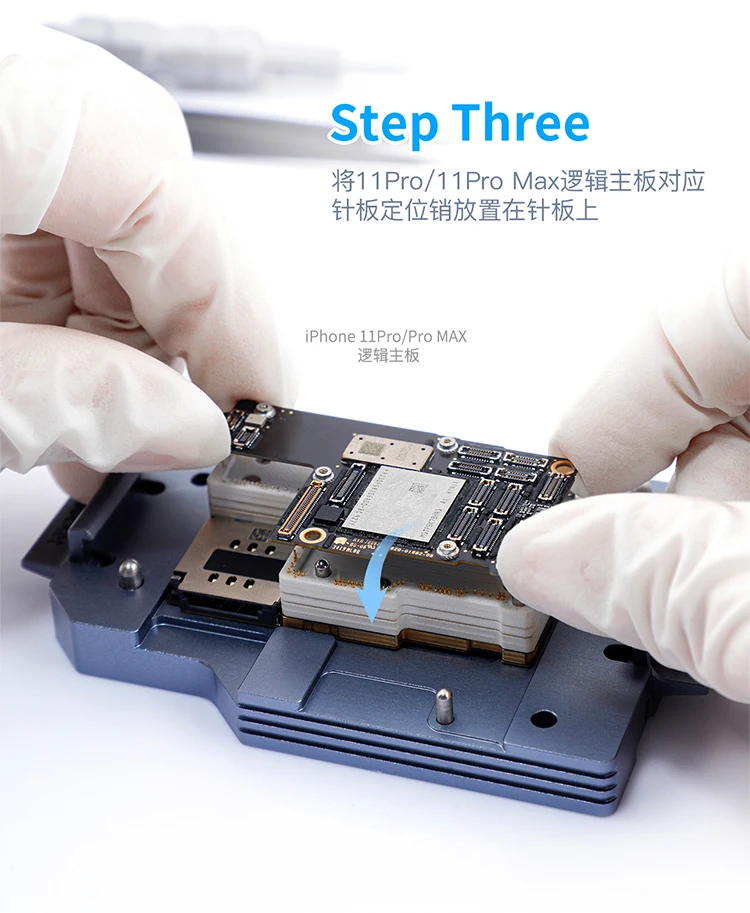 Step Three

将11Pro/11Pro Max逻辑主板对应针板定位销放置在针板上

iPhone 11Pro/Pro MAX
逻辑主板