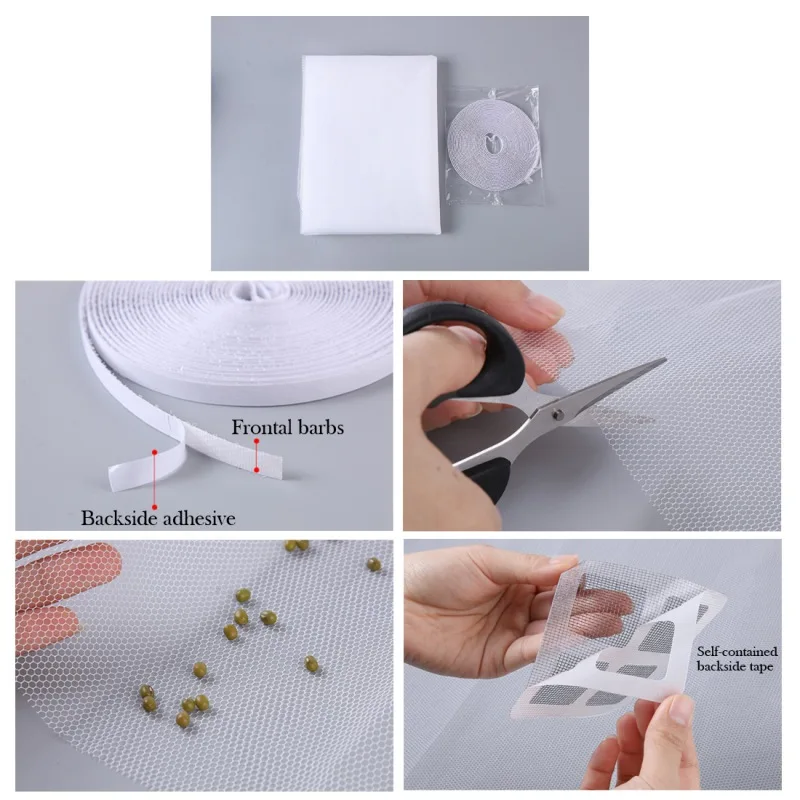 Frontal barbs
Backside adhesive

Self-contained backside tape