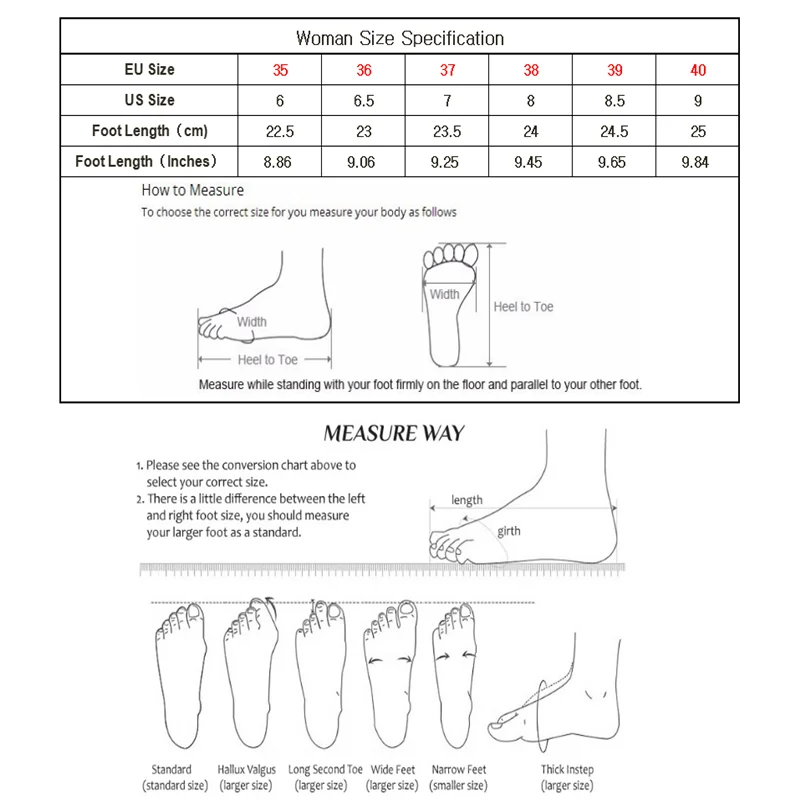 Woman Size Specification

| EU Size | 35 | 36 | 37 | 38 | 39 | 40 |
|---|---|---|---|---|---|---|
| US Size | 6 | 6.5 | 7 | 8 | 8.5 | 9 |
| Foot Length（cm) | 22.5 | 23 | 23.5 | 24 | 24.5 | 25 |
| Foot Length（Inches) | 8.86 | 9.06 | 9.25 | 9.45 | 9.65 | 9.84 |

How to Measure
To choose the correct size for you measure your body as follows

Width
Heel to Toe
Width
Heel to Toe

Measure while standing with your foot firmly on the floor and parallel to your other foot.

MEASURE WAY

1. Please see the conversion chart above to select your correct size.
2. There is a little difference between the left and right foot size, you should measure your larger foot as a standard.

length
girth

Standard (standard size)
Hallux Valgus (larger size)
Long Second Toe (larger size)
Wide Feet (larger size)
Narrow Feet (smaller size)
Thick Instep (larger size)