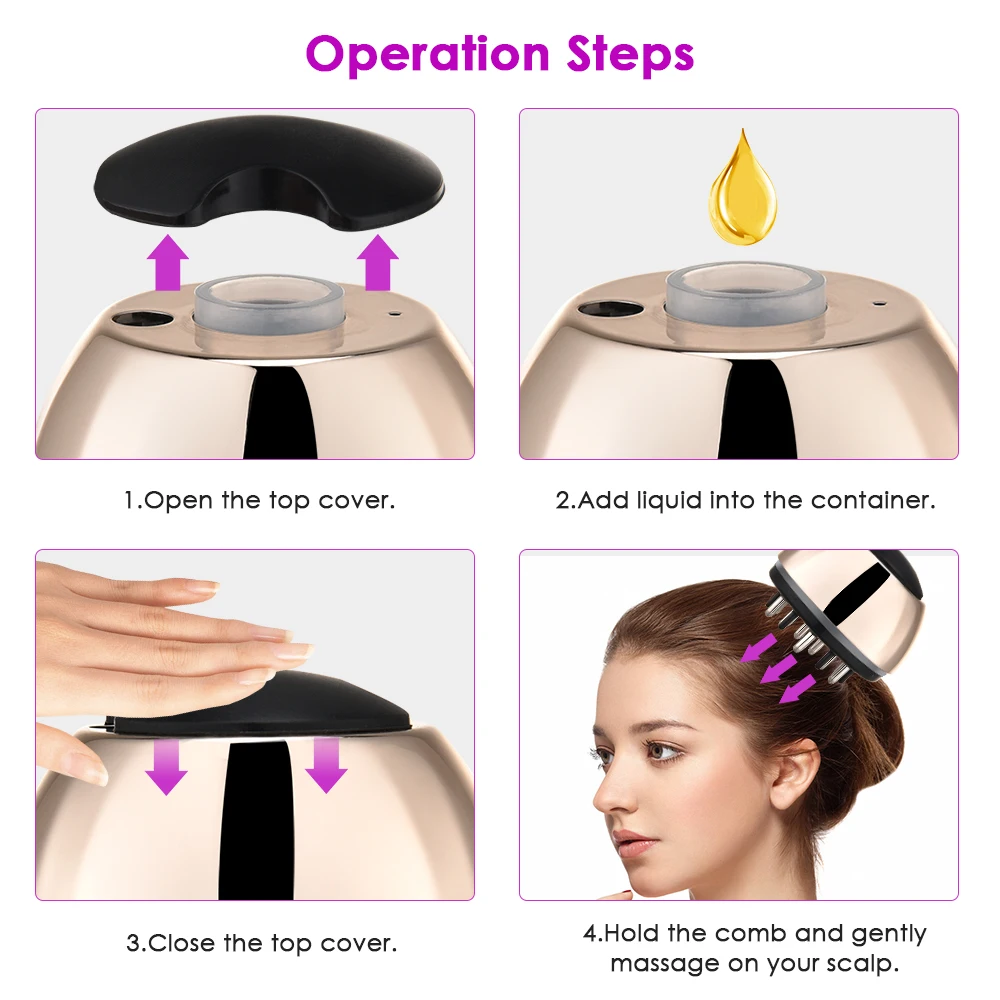 Operation Steps

1.Open the top cover.

2.Add liquid into the container.

3.Close the top cover.

4.Hold the comb and gently massage on your scalp.