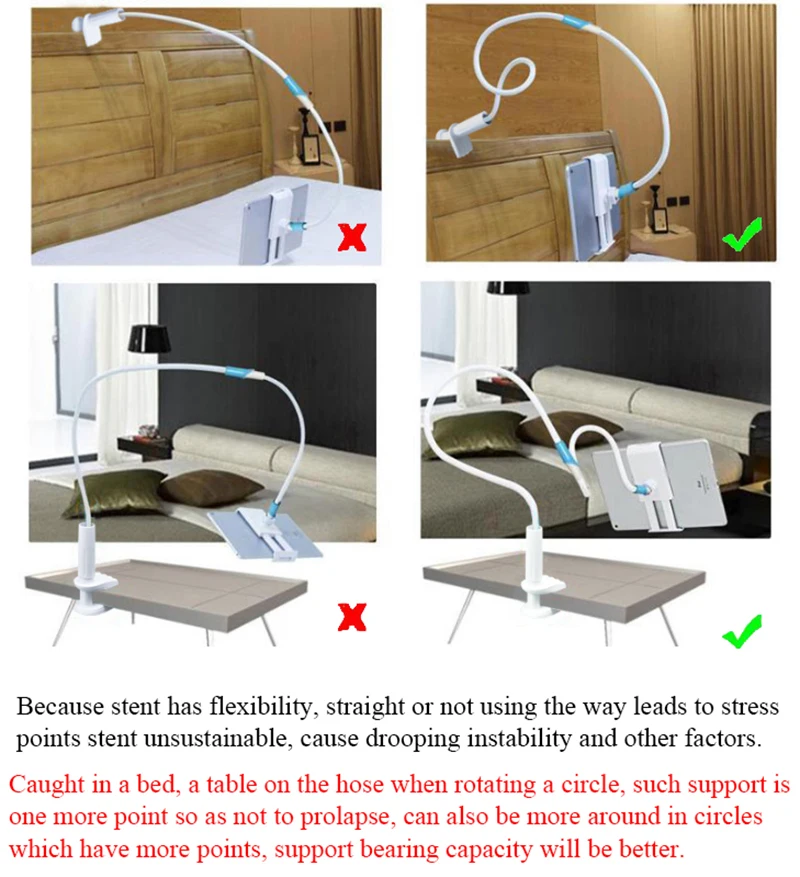 Because stent has flexibility, straight or not using the way leads to stress points stent unsustainable, cause drooping instability and other factors.

Caught in a bed, a table on the hose when rotating a circle, such support is one more point so as not to prolapse, can also be more around in circles which have more points, support bearing capacity will be better.