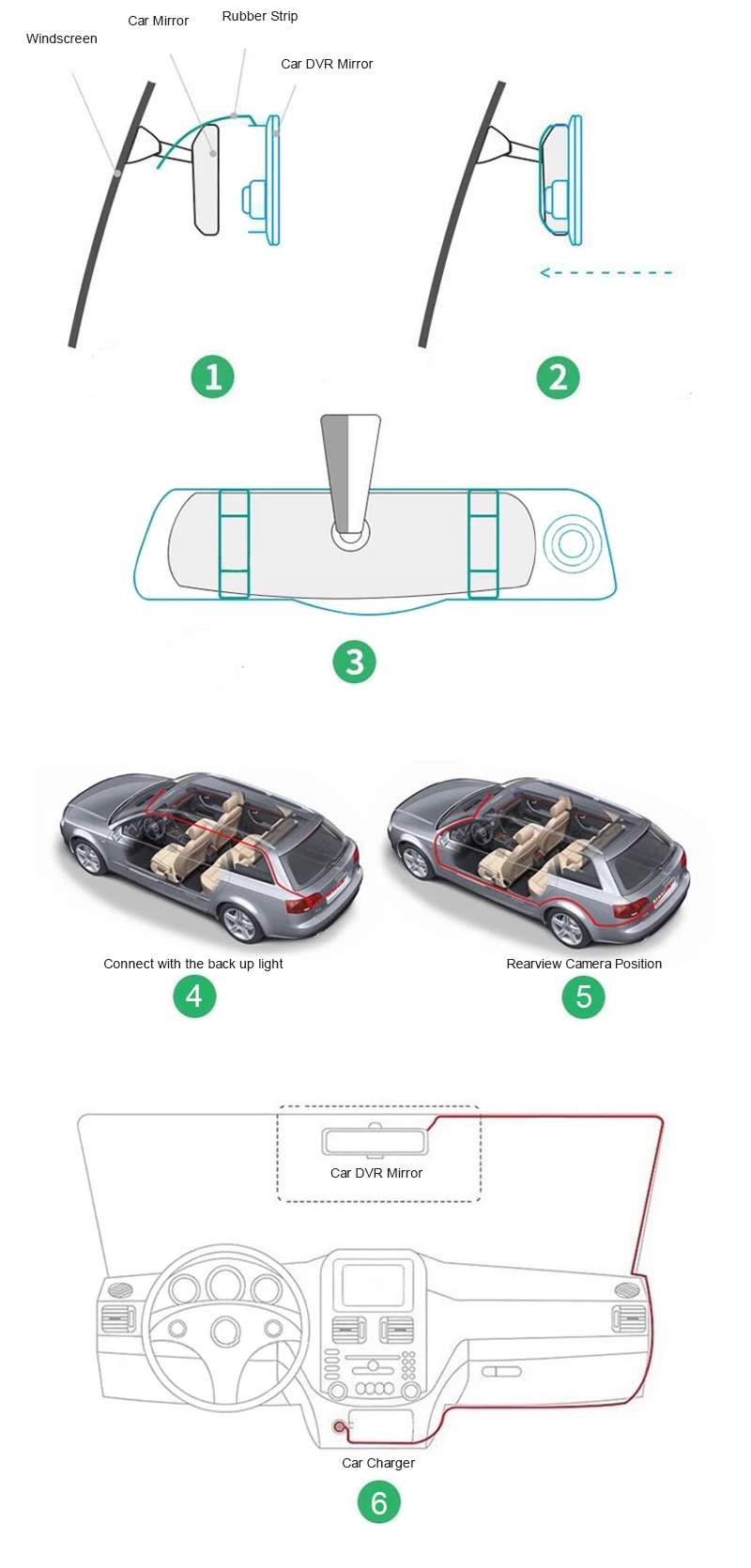 Windscreen
Car Mirror
Rubber Strip
Car DVR Mirror

1

2

3

Connect with the back up light
4

Rearview Camera Position
5

Car DVR Mirror

Car Charger
6