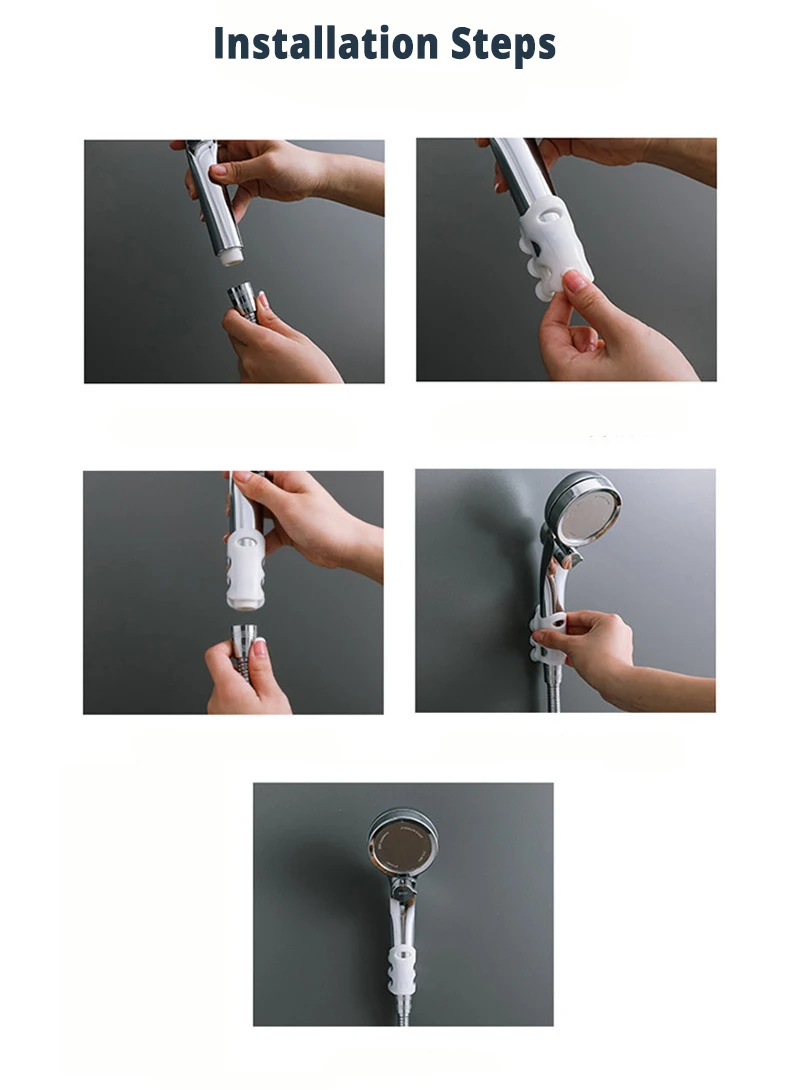 Installation Steps