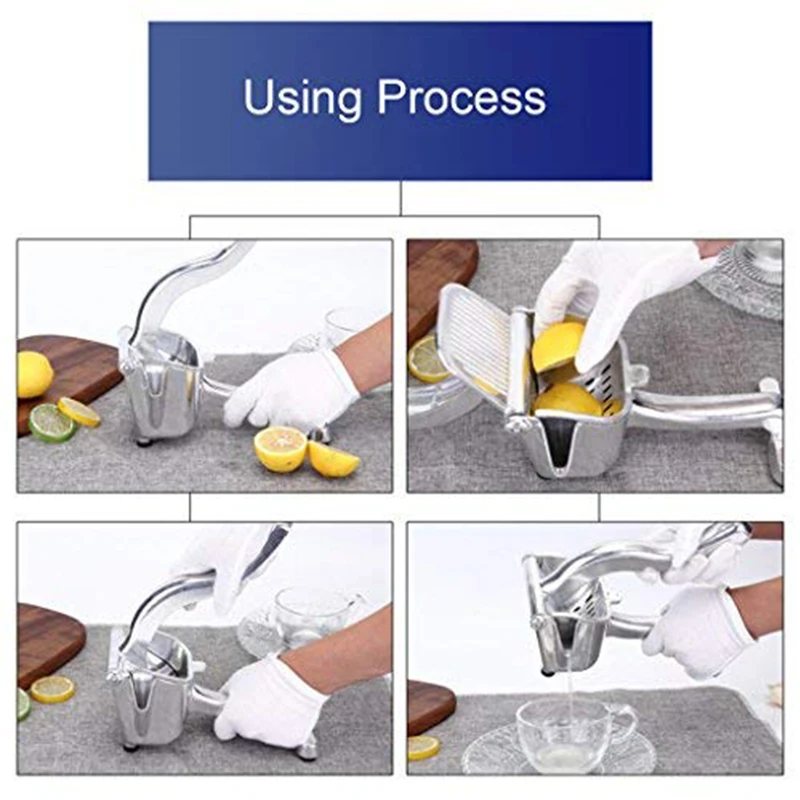 Using Process