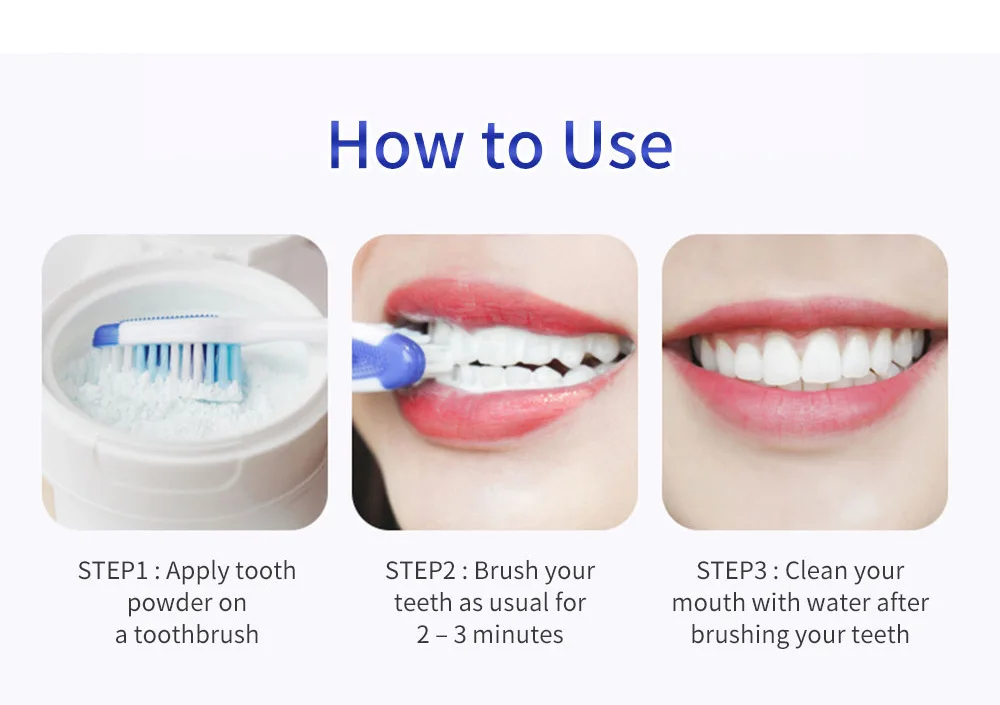 How to Use

STEP1 : Apply tooth powder on a toothbrush

STEP2 : Brush your teeth as usual for 2 – 3 minutes

STEP3 : Clean your mouth with water after brushing your teeth