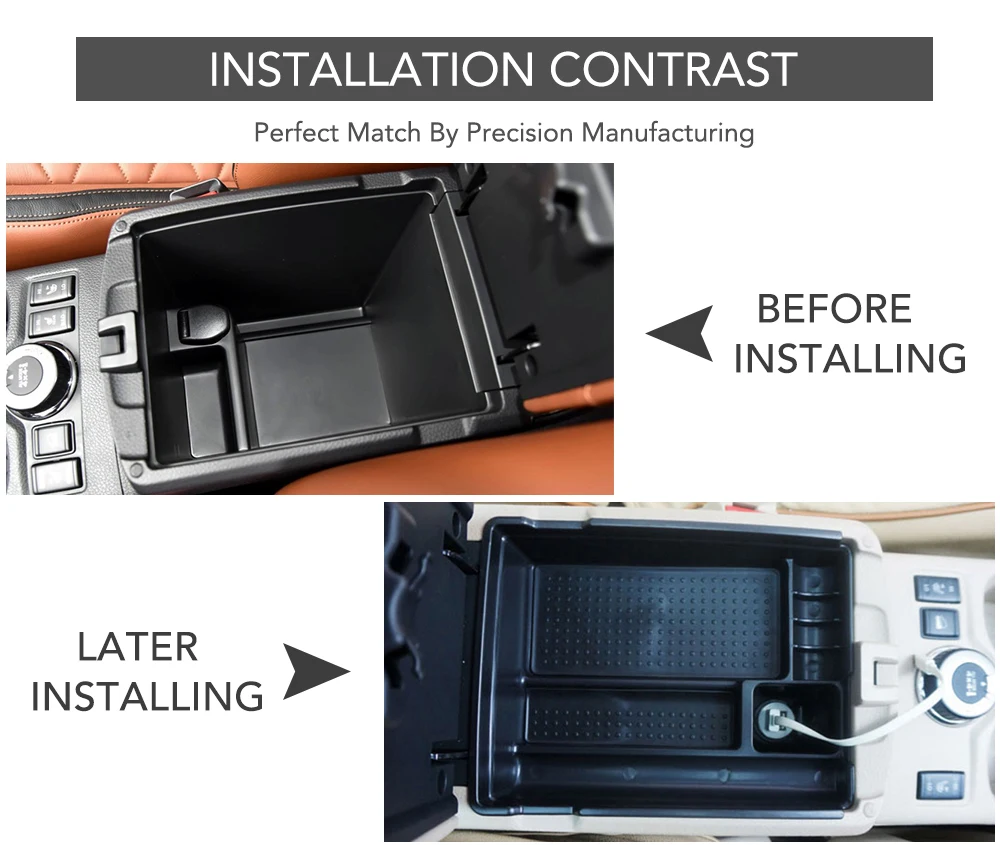 INSTALLATION CONTRAST

Perfect Match By Precision Manufacturing

BEFORE INSTALLING

LATER INSTALLING