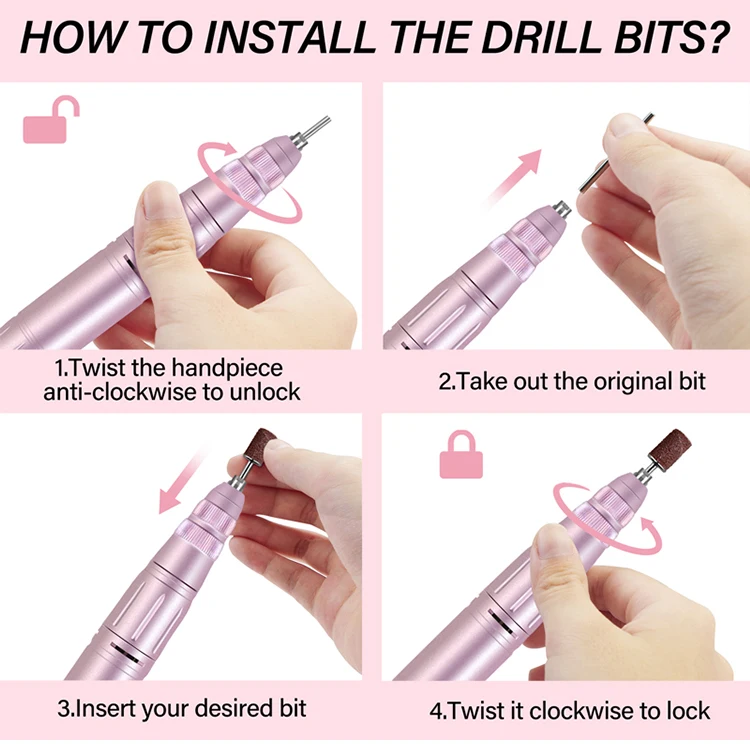 HOW TO INSTALL THE DRILL BITS?

1.Twist the handpiece anti-clockwise to unlock

2.Take out the original bit

3.Insert your desired bit

4.Twist it clockwise to lock