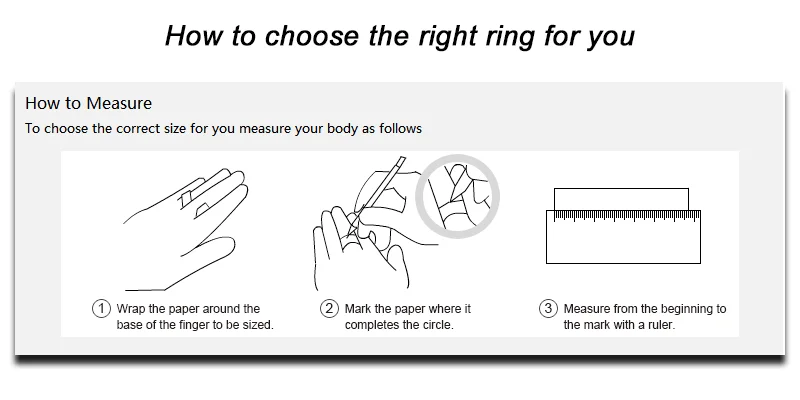 How to choose the right ring for you

How to Measure

To choose the correct size for you measure your body as follows

① Wrap the paper around the base of the finger to be sized.

② Mark the paper where it completes the circle.

③ Measure from the beginning to the mark with a ruler.