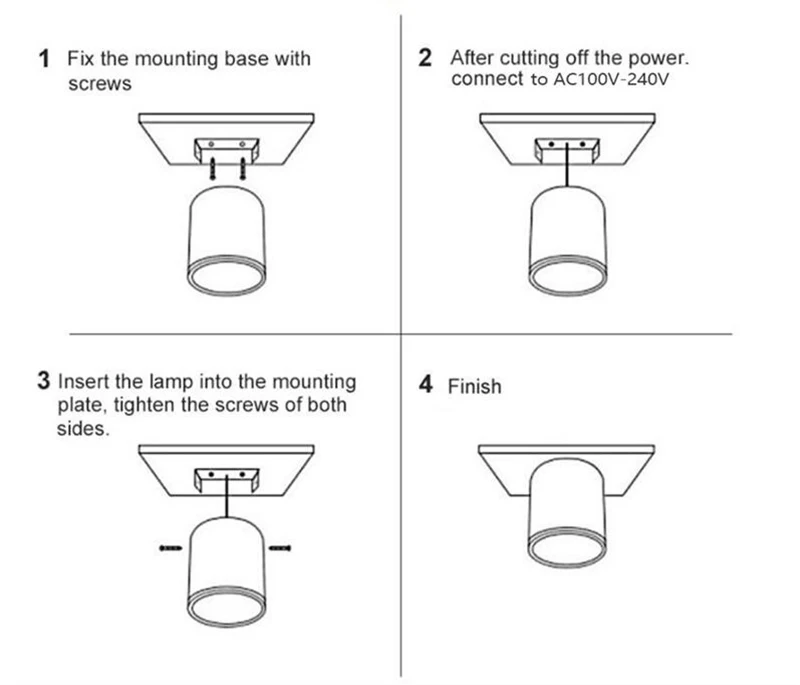 1 Fix the mounting base with screws

2 After cutting off the power. connect to AC100V-240V

3 Insert the lamp into the mounting plate, tighten the screws of both sides.

4 Finish