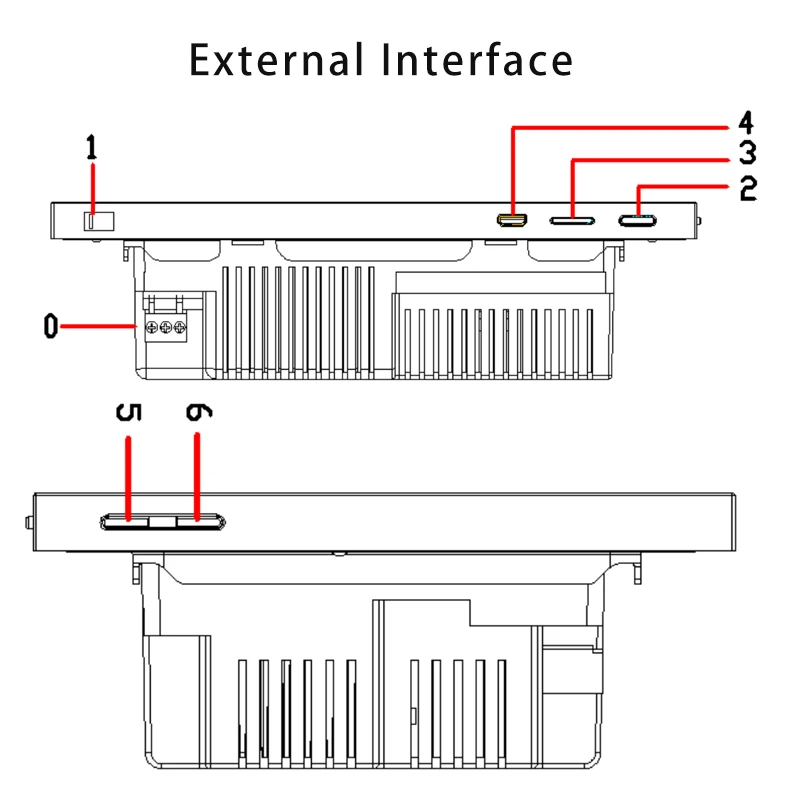 External Interface

1

4

3

2

0

5

6