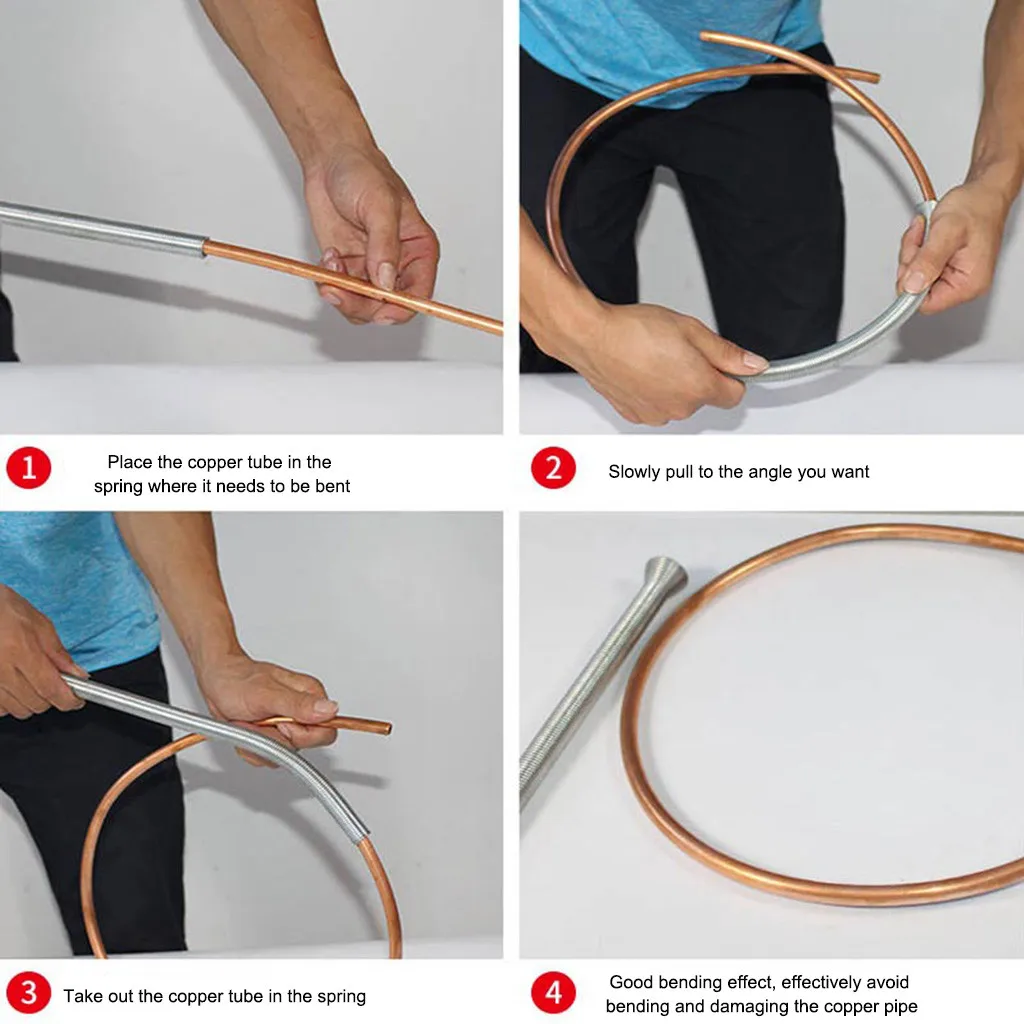 1 Place the copper tube in the spring where it needs to be bent

2 Slowly pull to the angle you want

3 Take out the copper tube in the spring

4 Good bending effect, effectively avoid bending and damaging the copper pipe