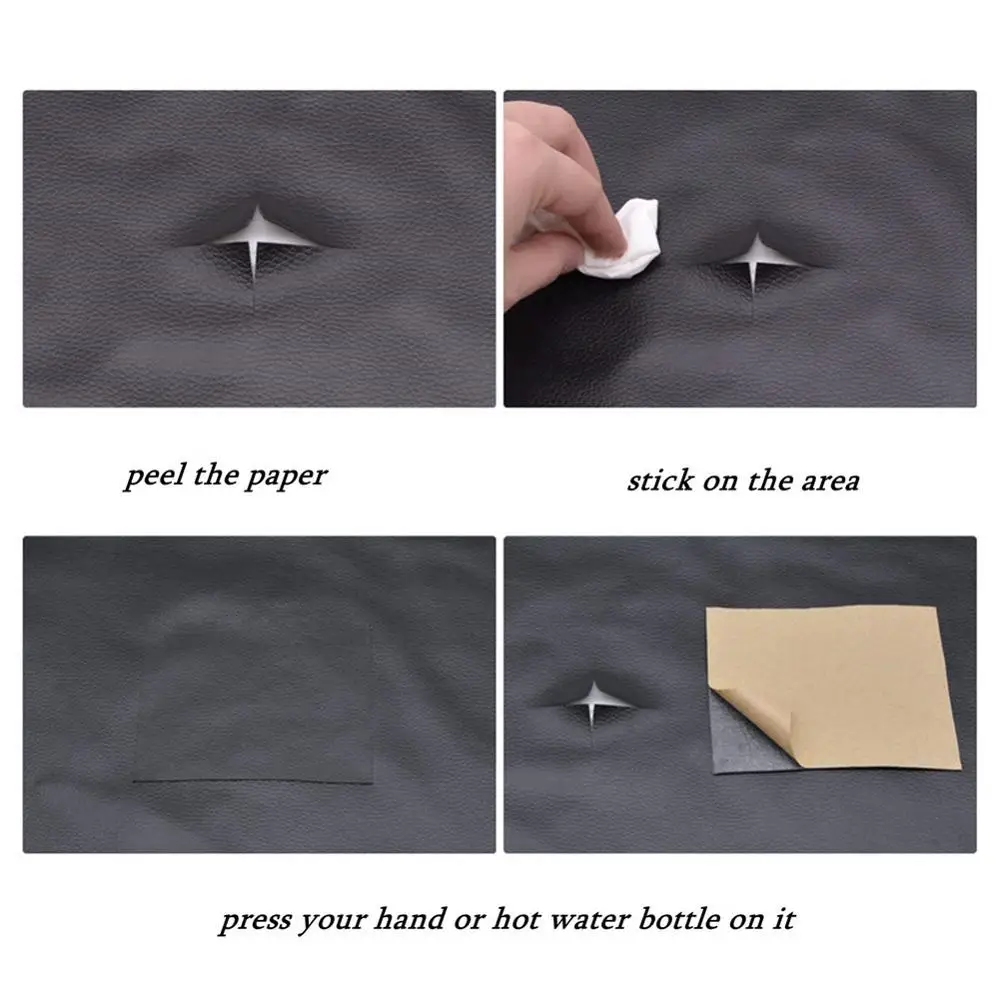 peel the paper

stick on the area

press your hand or hot water bottle on it