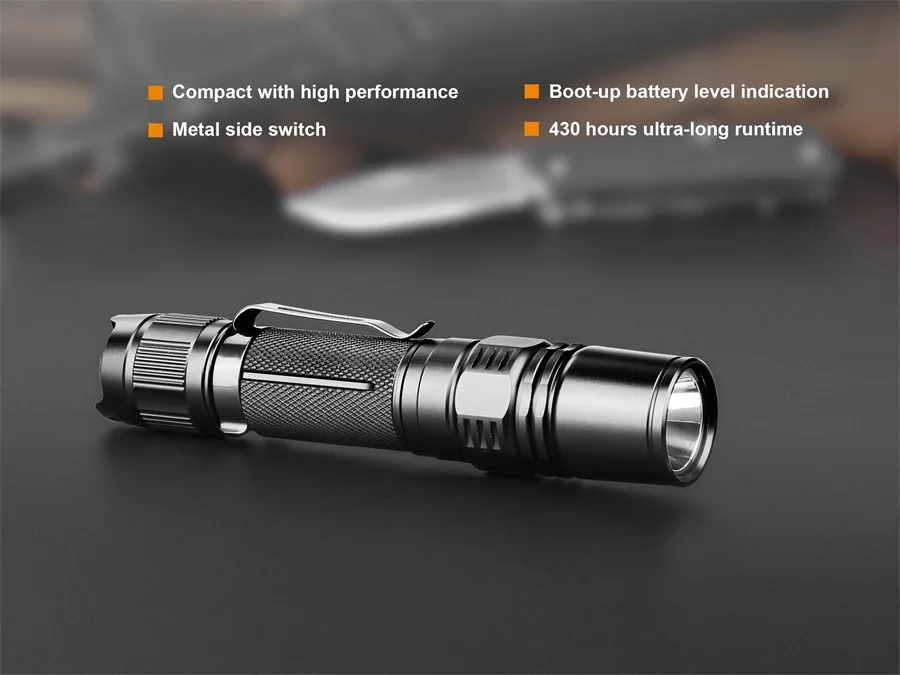 Compact with high performance
Metal side switch
Boot-up battery level indication
430 hours ultra-long runtime