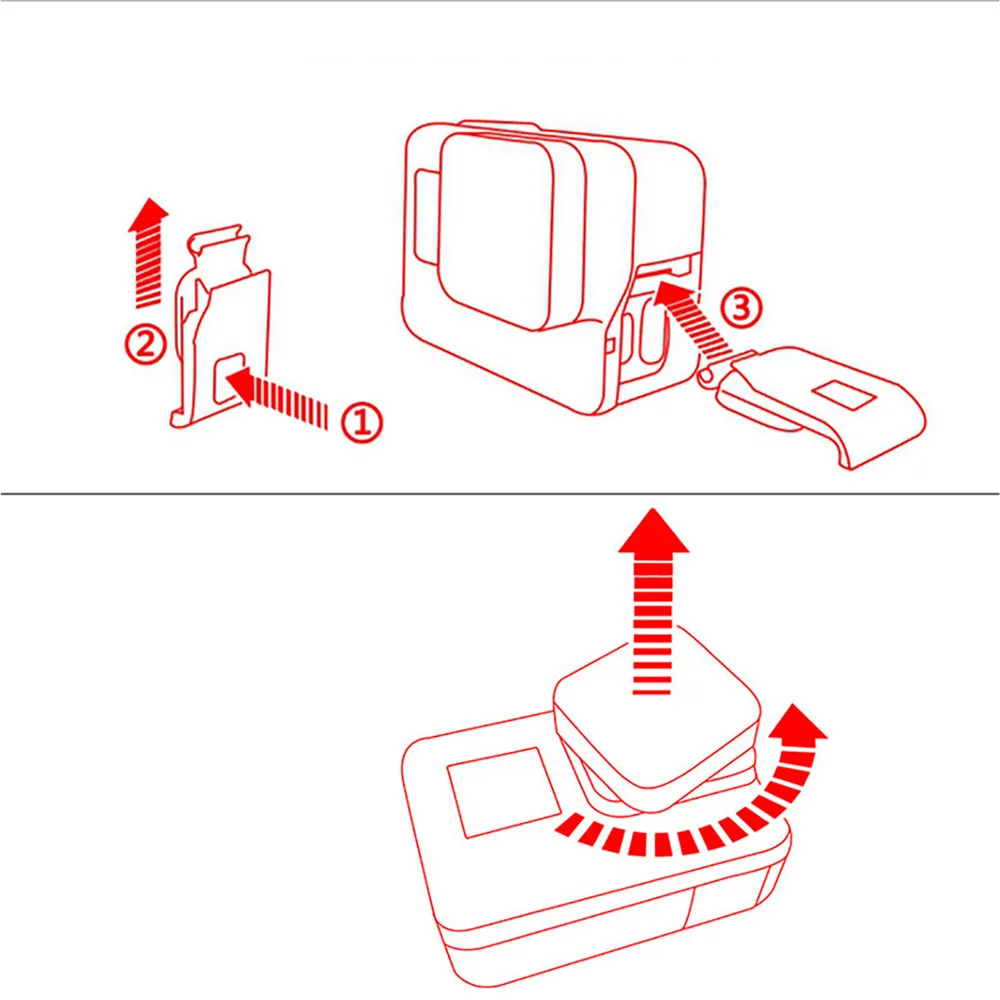 ②
①
③