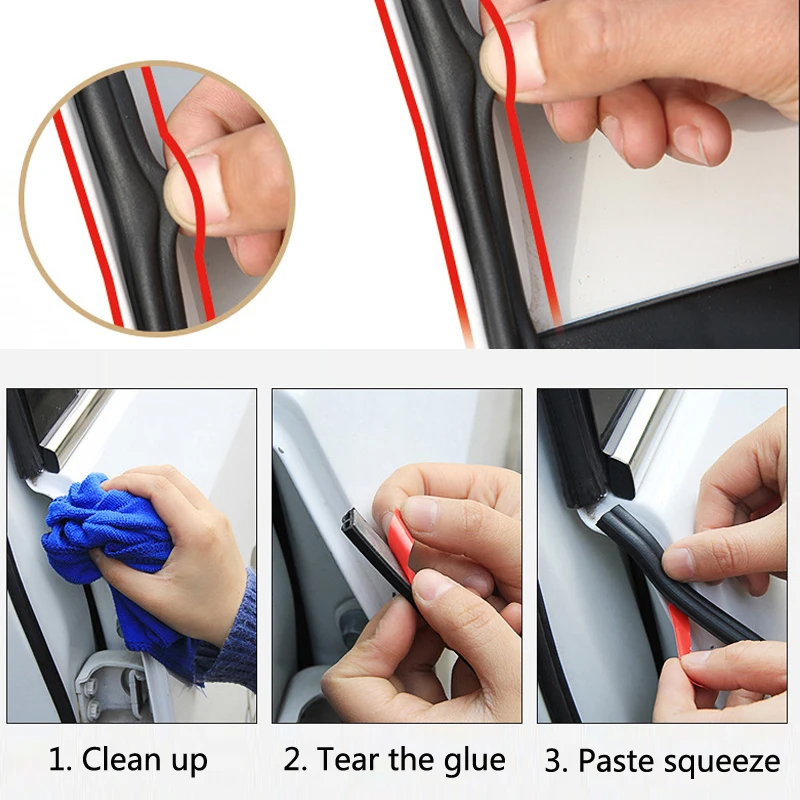 1. Clean up
2. Tear the glue
3. Paste squeeze