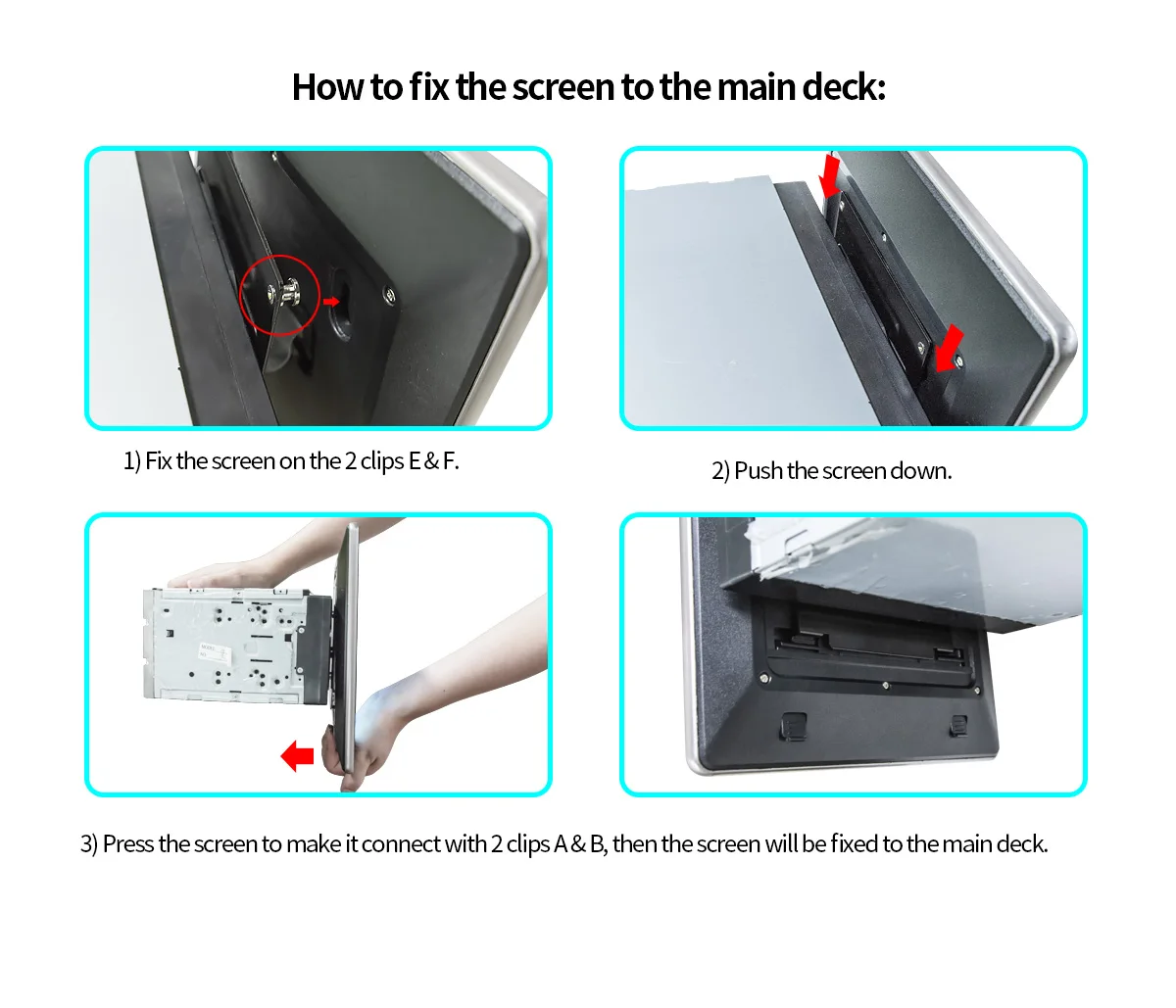 How to fix the screen to the main deck:

1) Fix the screen on the 2 clips E & F.

2) Push the screen down.

3) Press the screen to make it connect with 2 clips A & B, then the screen will be fixed to the main deck.