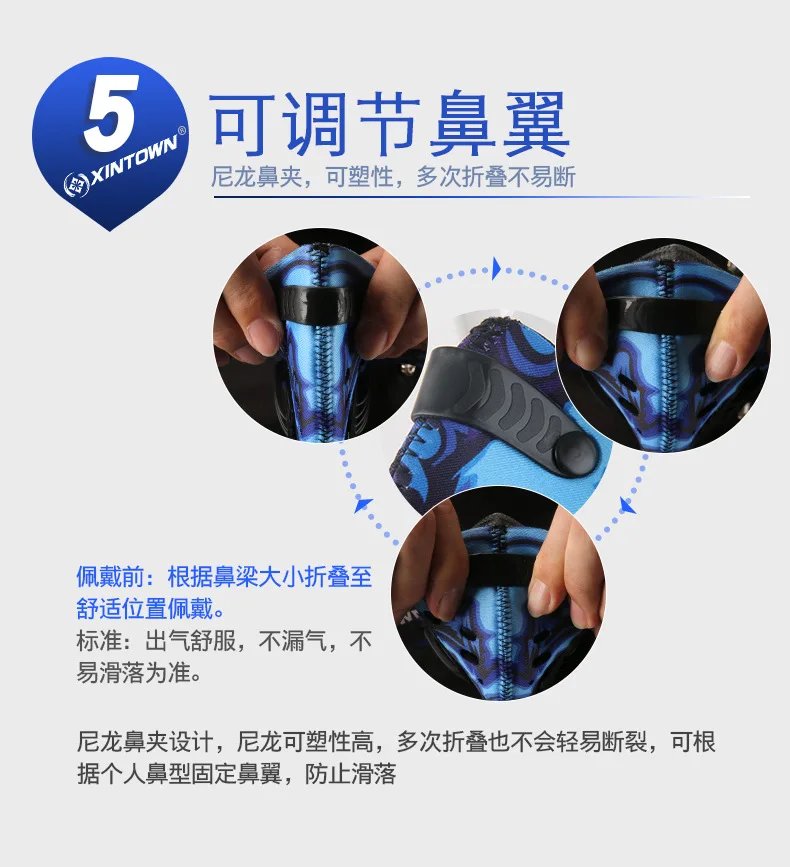 5
XINTOWN®

可调节鼻翼
尼龙鼻夹，可塑性，多次折叠不易断

佩戴前：根据鼻梁大小折叠至舒适位置佩戴。
标准：出气舒服，不漏气，不易滑落为准。

尼龙鼻夹设计，尼龙可塑性高，多次折叠也不会轻易断裂，可根据个人鼻型固定鼻翼，防止滑落