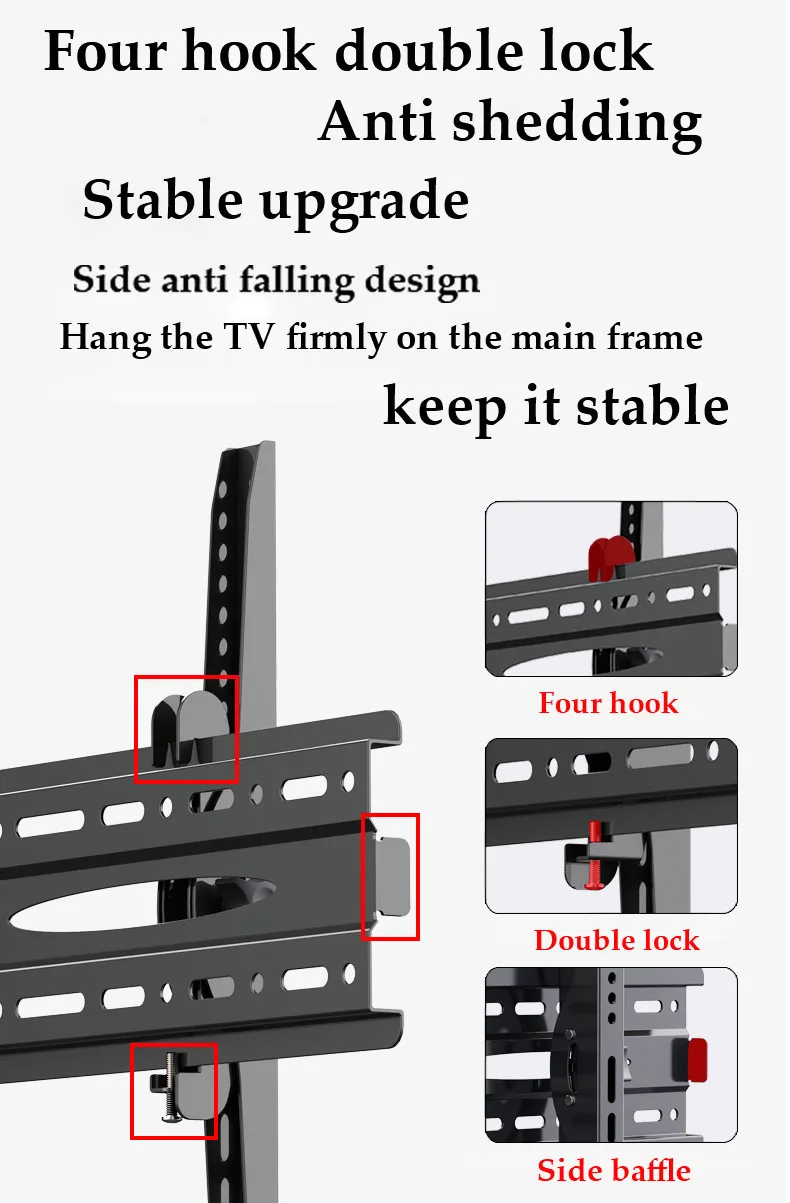 Four hook double lock
Anti shedding
Stable upgrade
Side anti falling design
Hang the TV firmly on the main frame
keep it stable

Four hook

Double lock

Side baffle