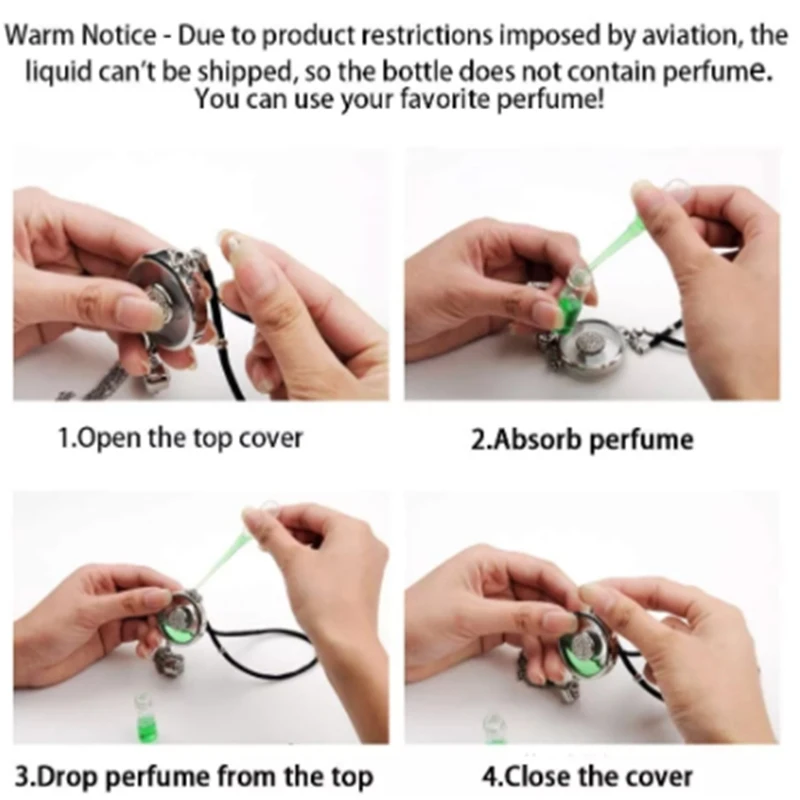 Warm Notice - Due to product restrictions imposed by aviation, the liquid can't be shipped, so the bottle does not contain perfume. You can use your favorite perfume!

1.Open the top cover

2.Absorb perfume

3.Drop perfume from the top

4.Close the cover