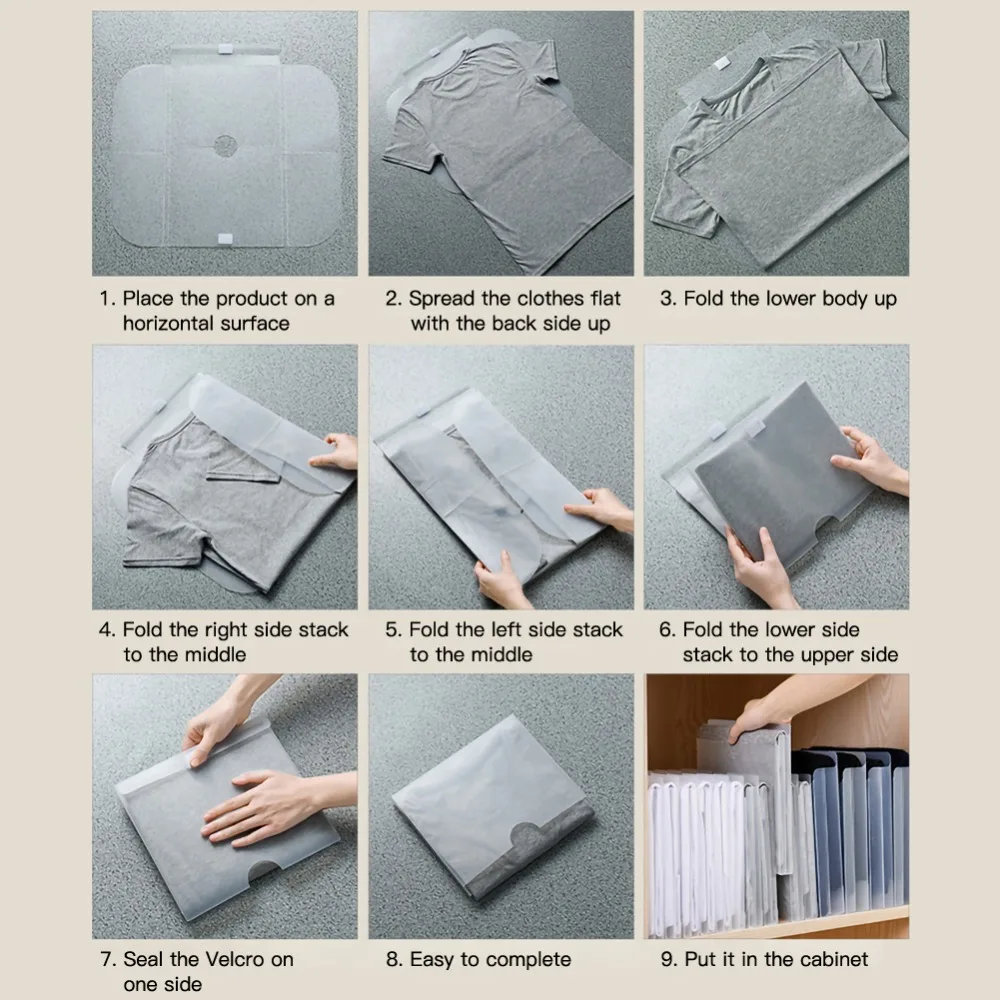 1. Place the product on a horizontal surface

2. Spread the clothes flat with the back side up

3. Fold the lower body up

4. Fold the right side stack to the middle

5. Fold the left side stack to the middle

6. Fold the lower side stack to the upper side

7. Seal the Velcro on one side

8. Easy to complete

9. Put it in the cabinet