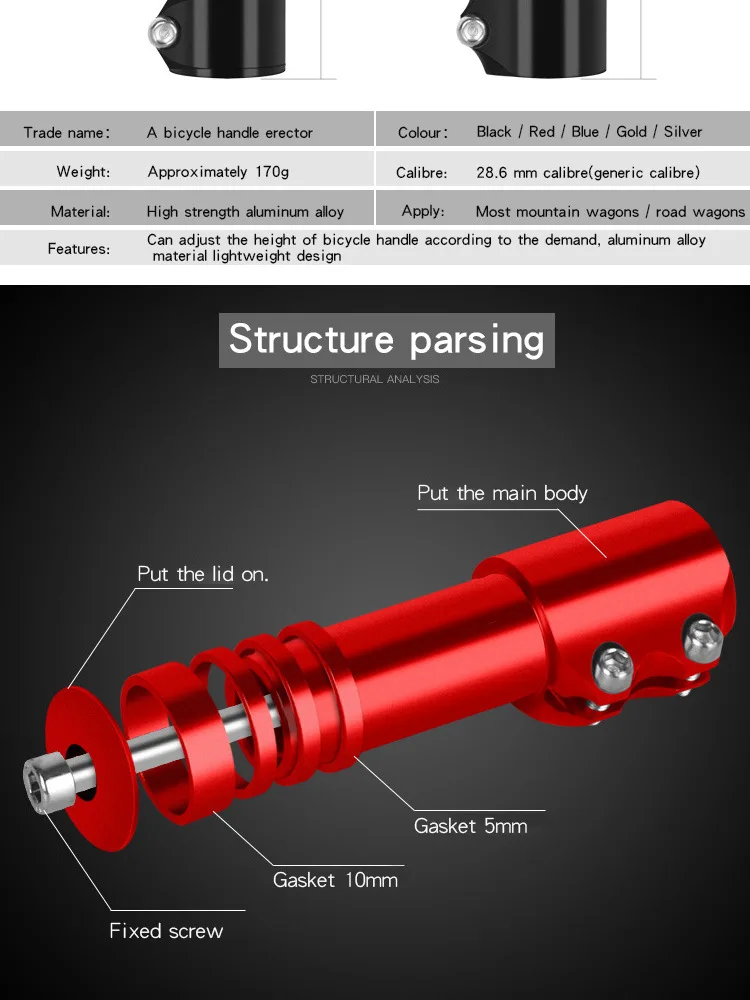 | Trade name: | A bicycle handle erector | Colour: | Black / Red / Blue / Gold / Silver |
|---|---|---|---|
| Weight: | Approximately 170g | Calibre: | 28.6 mm calibre(generic calibre) |
| Material: | High strength aluminum alloy | Apply: | Most mountain wagons / road wagons |
| Features: | Can adjust the height of bicycle handle according to the demand, aluminum alloy material lightweight design | | |

Structure parsing

STRUCTURAL ANALYSIS

Put the main body

Put the lid on.

Gasket 5mm

Gasket 10mm

Fixed screw