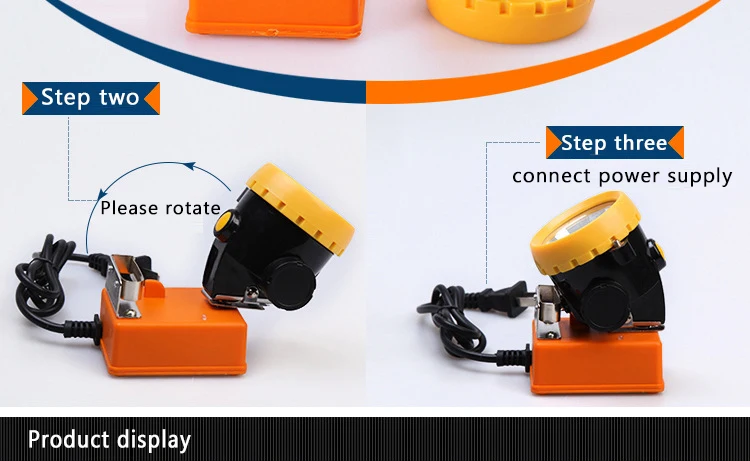 Step two

Please rotate

Step three

connect power supply

Product display