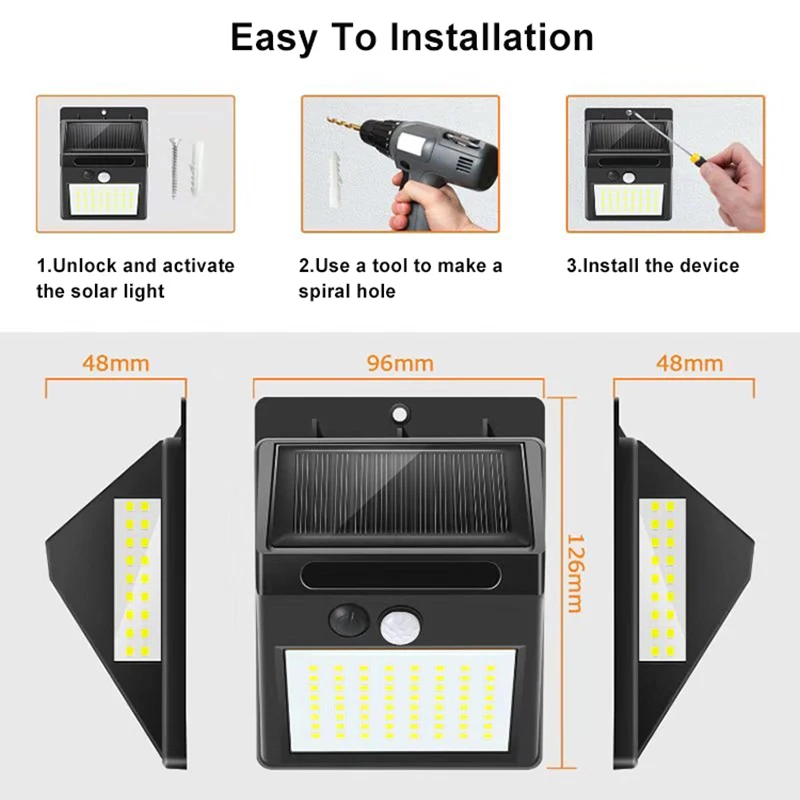 Easy To Installation

1.Unlock and activate the solar light

2.Use a tool to make a spiral hole

3.Install the device

48mm

96mm

48mm

126mm